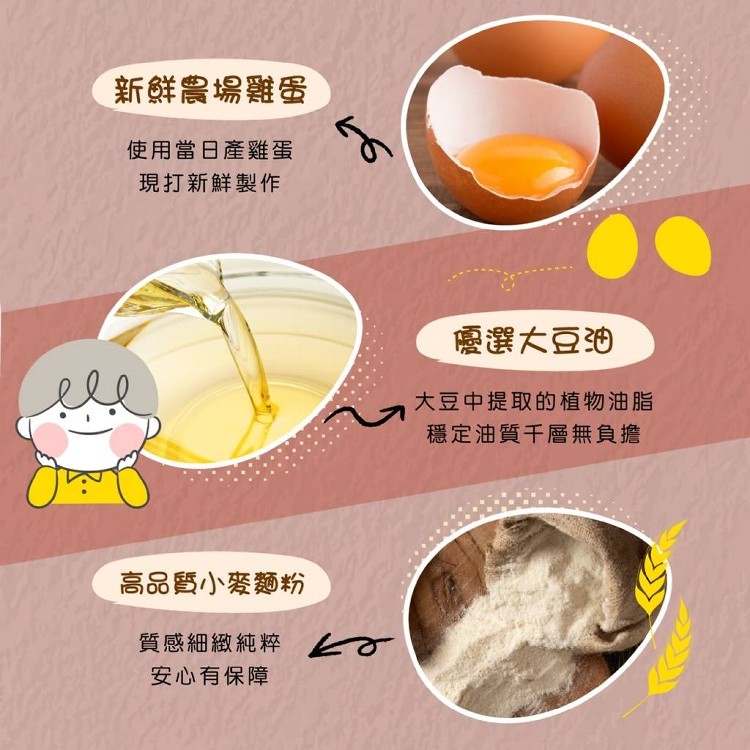 新鮮農場雞蛋

使用當日產雞蛋
現打新鮮製作

優選大豆油

大豆中提取的植物油脂
穩定油質千層無負擔

高品質小麥麵粉

質感細緻純粹
安心有保障