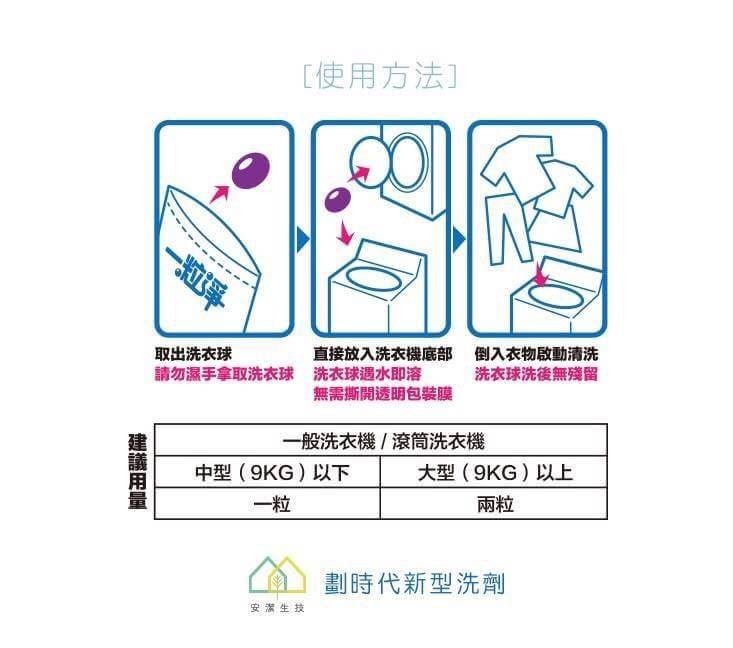 [使用方法]

一粒淨

取出洗衣球
請勿濕手拿取洗衣球

直接放入洗衣機底部
洗衣球遇水即溶
無需撕開透明包裝膜

倒入衣物啟動清洗
洗衣球洗後無殘留

建議用量

| 一般洗衣機 / 滾筒洗衣機 | |
|---|---|
| 中型（9KG）以下 | 大型（9KG）以上 |
| 一粒 | 兩粒 |

安潔生技
劃時代新型洗劑