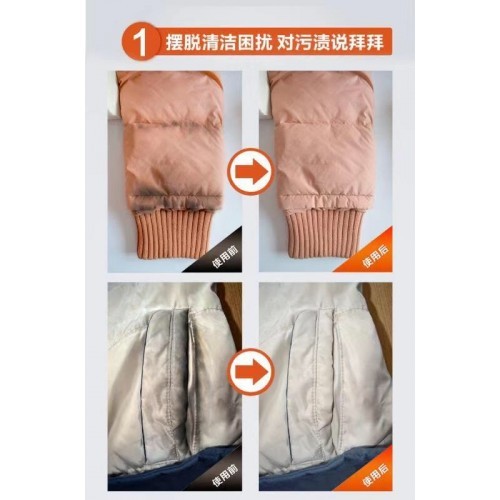 1 摆脱清洁困扰 对污渍说拜拜

使用前

使用后

使用前

使用后