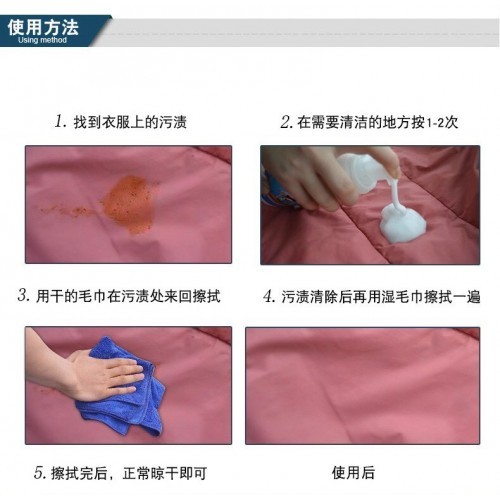 使用方法
Using method

1. 找到衣服上的污渍

2. 在需要清洁的地方按1-2次

3. 用干的毛巾在污渍处来回擦拭

4. 污渍清除后再用湿毛巾擦拭一遍

5. 擦拭完后，正常晾干即可

使用后