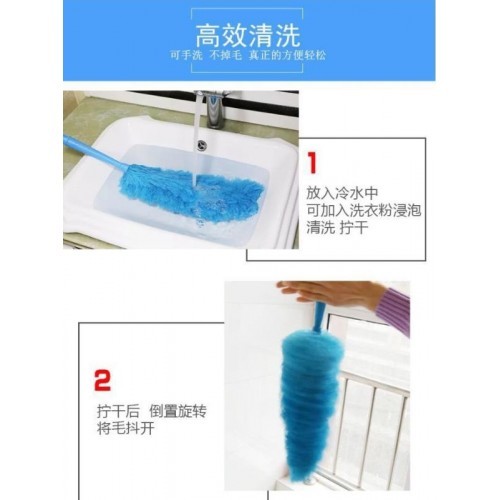 高效清洗
可手洗 不掉毛 真正的方便轻松

1
放入冷水中
可加入洗衣粉浸泡
清洗 拧干

2
拧干后 倒置旋转
将毛抖开