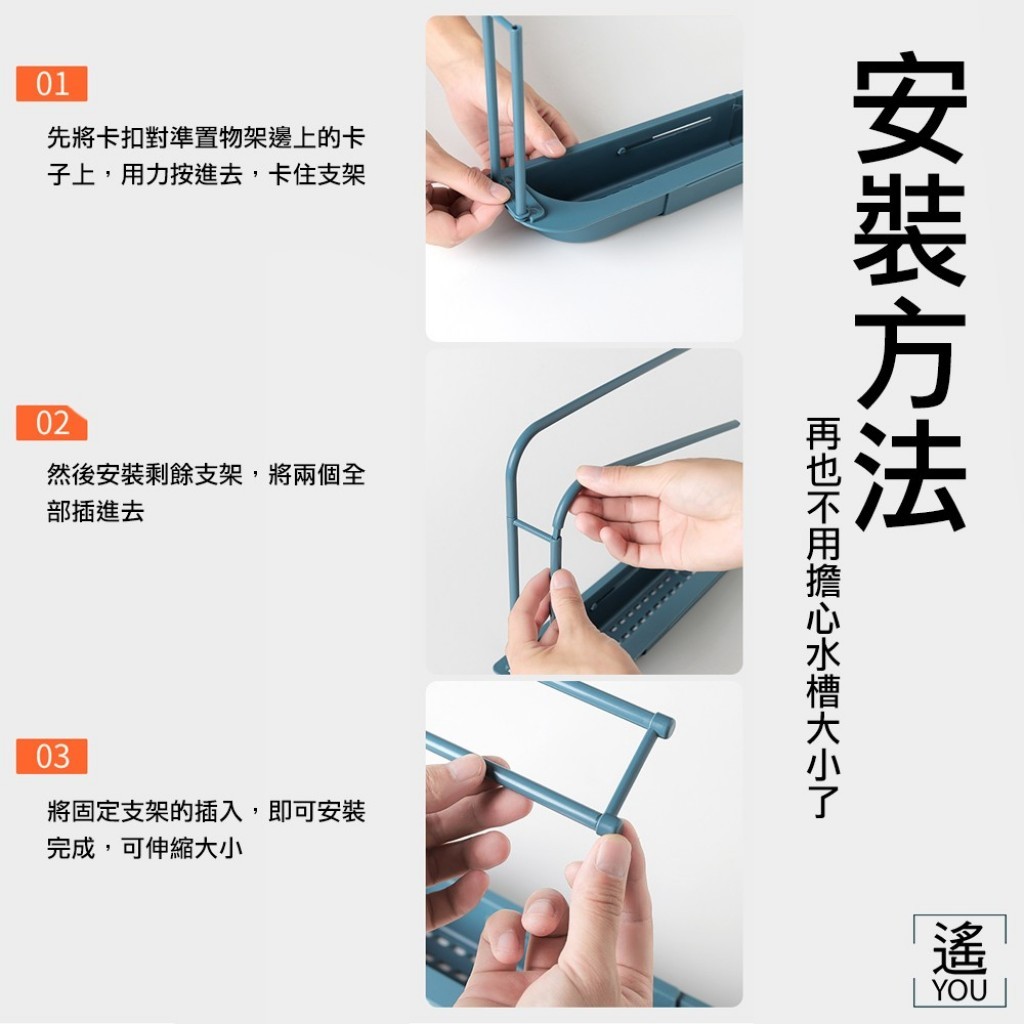 01

先將卡扣對準置物架邊上的卡子上，用力按進去，卡住支架

02

然後安裝剩餘支架，將兩個全部插進去

03

將固定支架的插入，即可安裝完成，可伸縮大小

安裝方法

再也不用擔心水槽大小了

遙
YOU