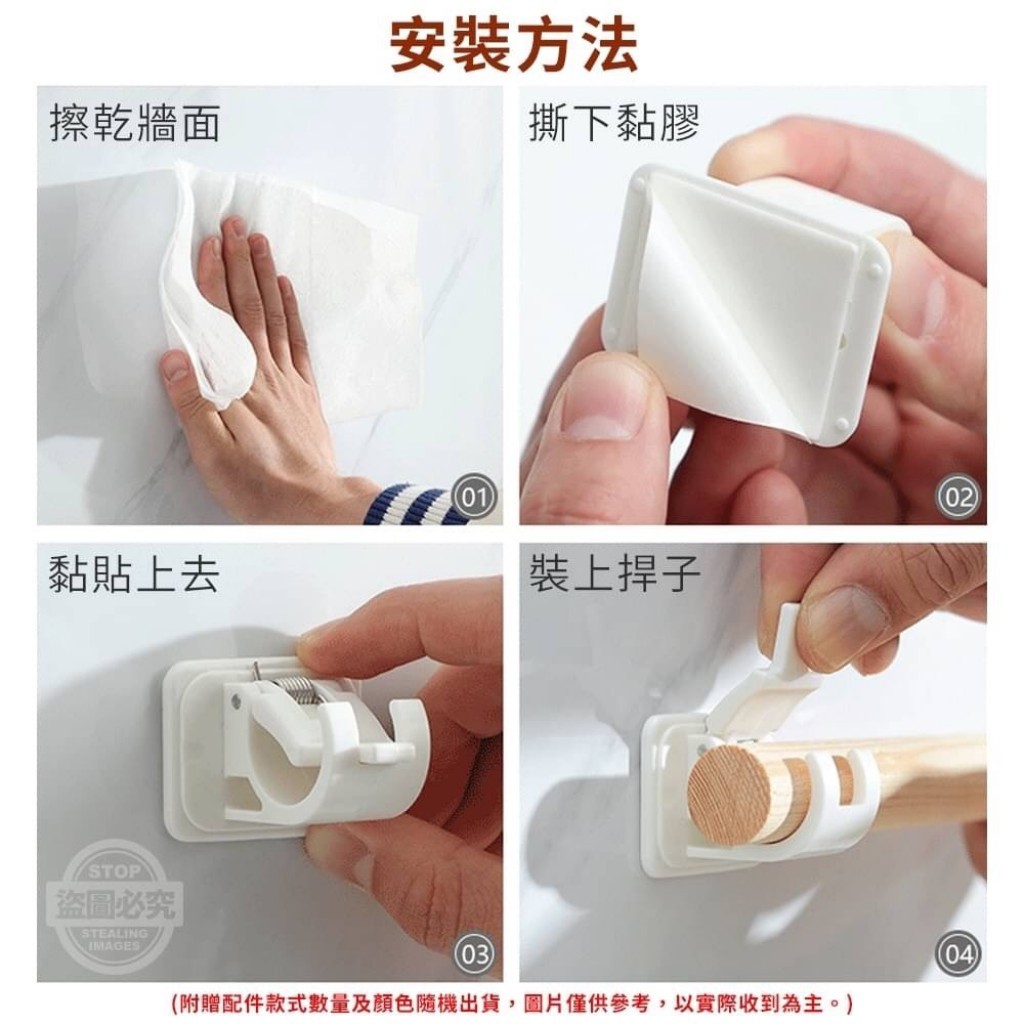 安裝方法

擦乾牆面

01

撕下黏膠

02

黏貼上去

STOP
盜圖必究
STEALING IMAGES

03

裝上捍子

04

(附贈配件款式數量及顏色隨機出貨，圖片僅供參考，以實際收到為主。)