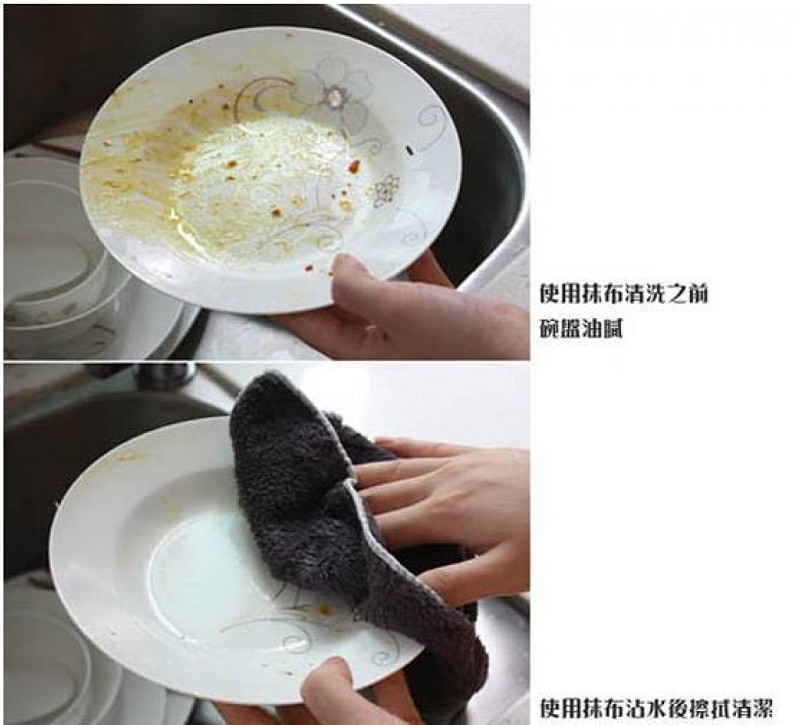 使用抹布清洗之前
碗盤油膩

使用抹布沾水後擦拭清潔