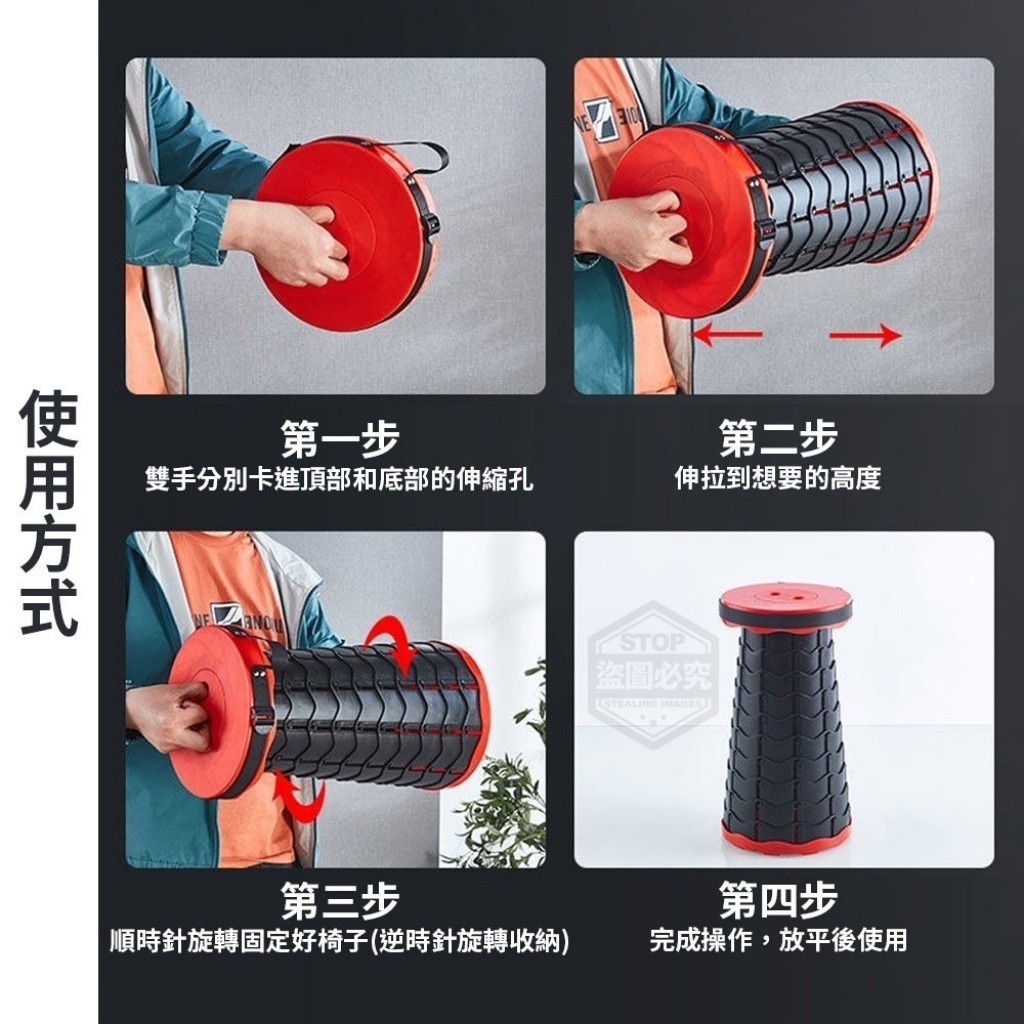 使用方式

第一步
雙手分別卡進頂部和底部的伸縮孔

第二步
伸拉到想要的高度

第三步
順時針旋轉固定好椅子(逆時針旋轉收納)

STOP
盜圖必究
STEALING IMAGES

第四步
完成操作，放平後使用