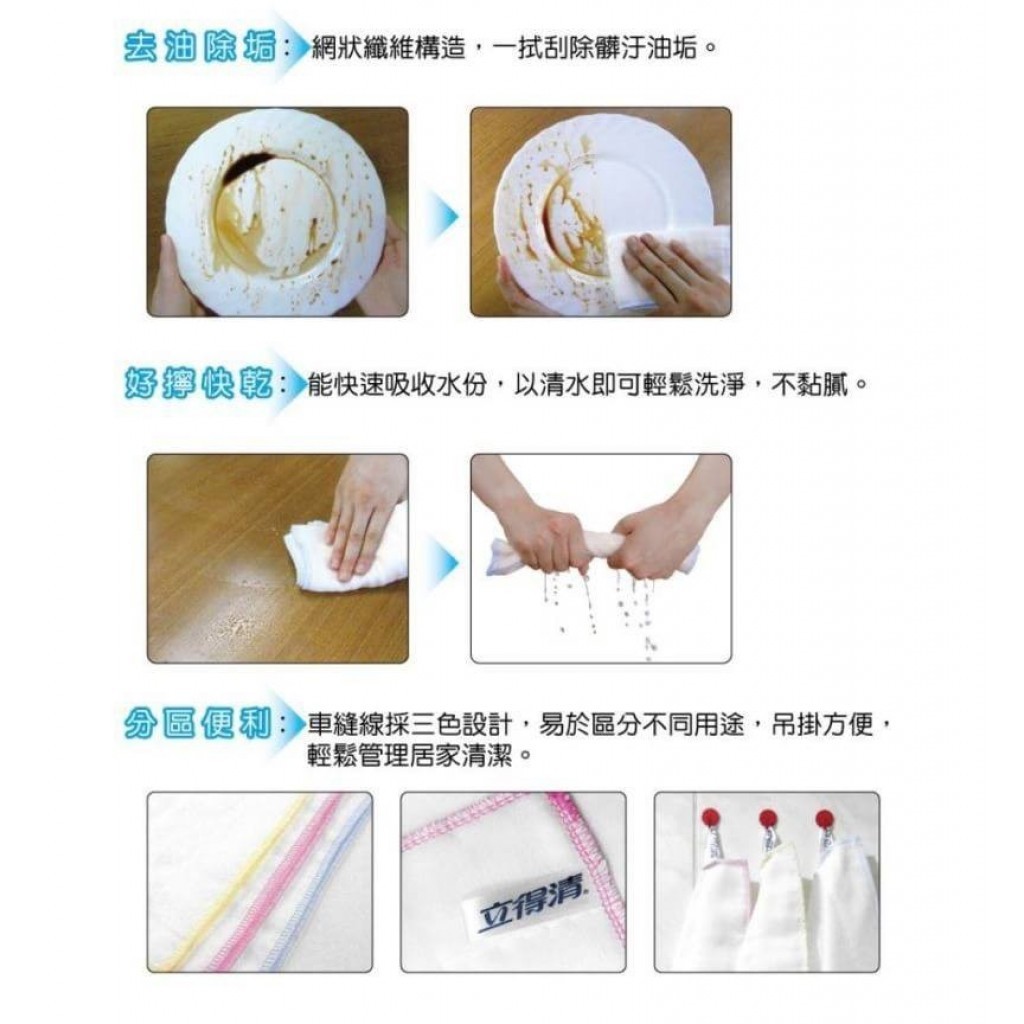 去油除垢：網狀纖維構造，一拭刮除髒汙油垢。

好擰快乾：能快速吸收水份，以清水即可輕鬆洗淨，不黏膩。

分區便利：車縫線採三色設計，易於區分不同用途，吊掛方便，輕鬆管理居家清潔。

立得清