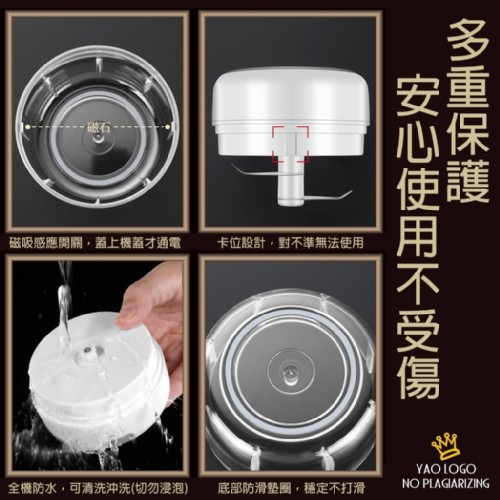 多重保護
安心使用不受傷

磁石

磁吸感應開關，蓋上機蓋才通電

卡位設計，對不準無法使用

全機防水，可清洗沖洗(切勿浸泡)

底部防滑墊圈，穩定不打滑

YAO LOGO
NO PLAGIARIZING