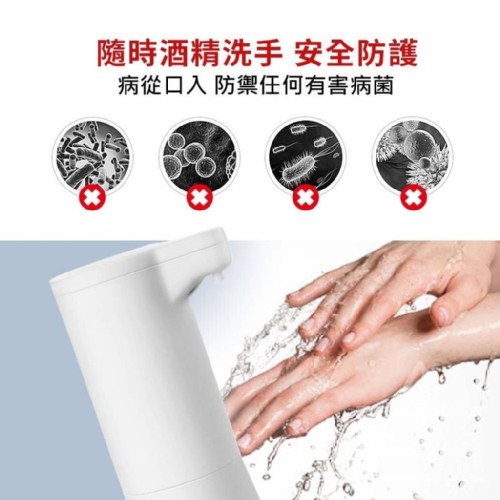 隨時酒精洗手 安全防護
病從口入 防禦任何有害病菌