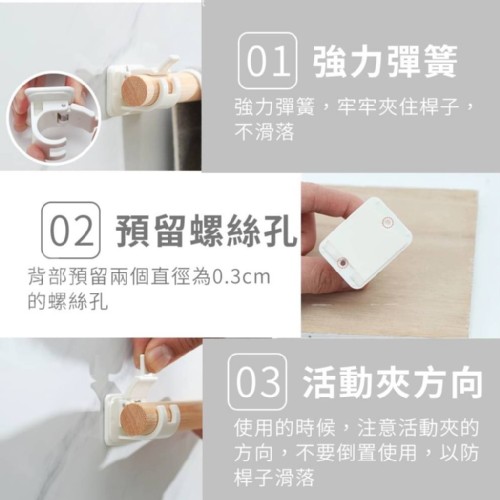 01 強力彈簧

強力彈簧，牢牢夾住桿子，不滑落

02 預留螺絲孔

背部預留兩個直徑為0.3cm的螺絲孔

03 活動夾方向

使用的時候，注意活動夾的方向，不要倒置使用，以防桿子滑落