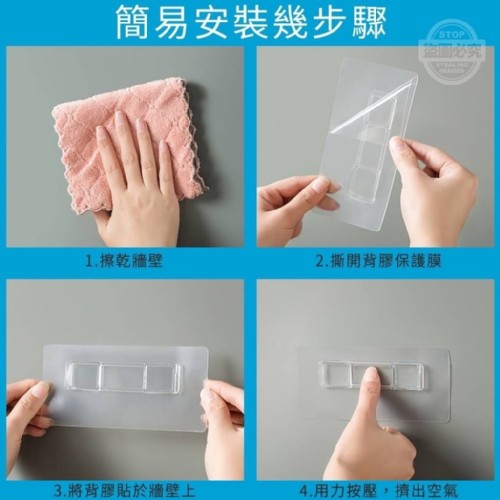 簡易安裝幾步驟

STOP
盜圖必究
STEALING IMAGES

1.擦乾牆壁

2.撕開背膠保護膜

3.將背膠貼於牆壁上

4.用力按壓，擠出空氣