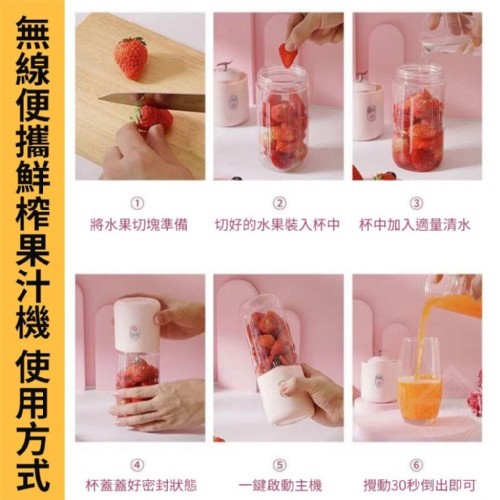 無線便攜鮮榨果汁機 使用方式

①
將水果切塊準備

②
切好的水果裝入杯中

③
杯中加入適量清水

④
杯蓋蓋好密封狀態

⑤
一鍵啟動主機

⑥
攪動30秒倒出即可