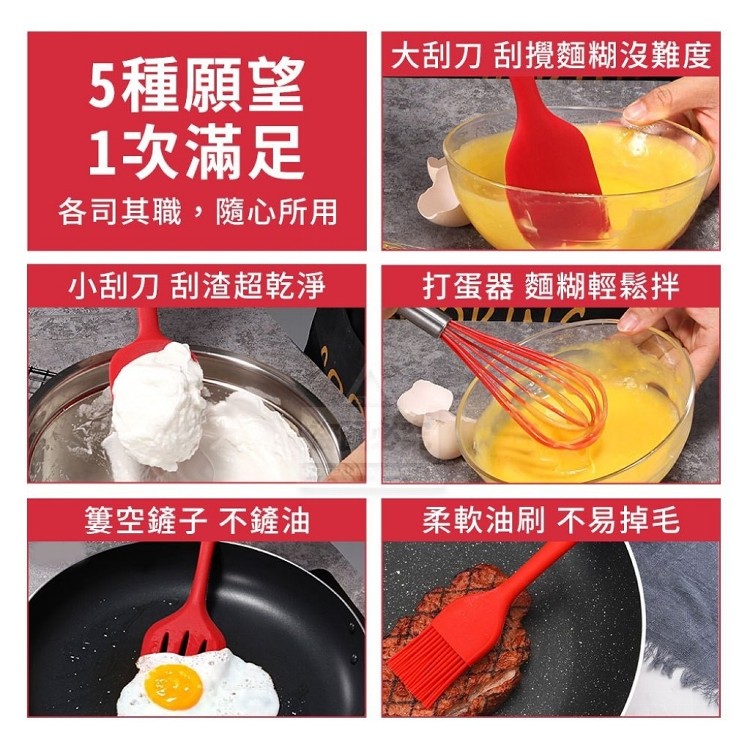 5種願望
1次滿足
各司其職，隨心所用

大刮刀 刮攪麵糊沒難度

小刮刀 刮渣超乾淨

打蛋器 麵糊輕鬆拌

簍空鏟子 不鏟油

柔軟油刷 不易掉毛