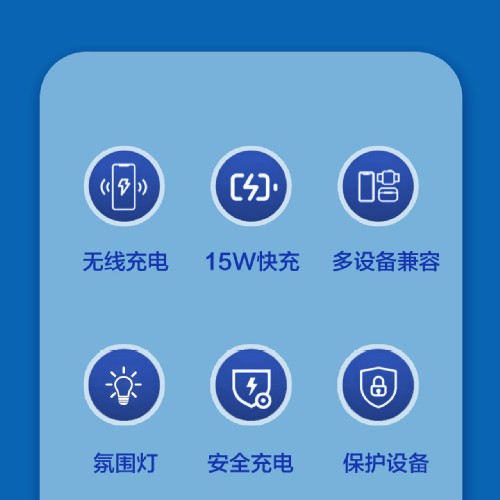 无线充电

15W快充

多设备兼容

氛围灯

安全充电

保护设备