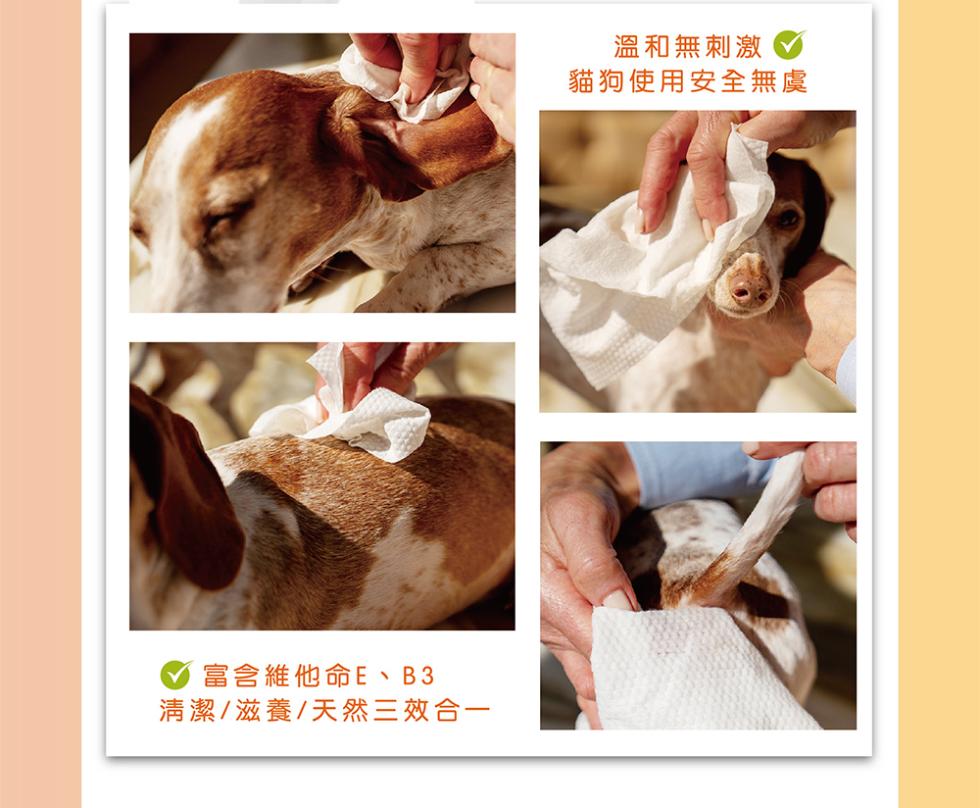 溫和無刺激
貓狗使用安全無虞

富含維他命E、B3
清潔/滋養/天然三效合一