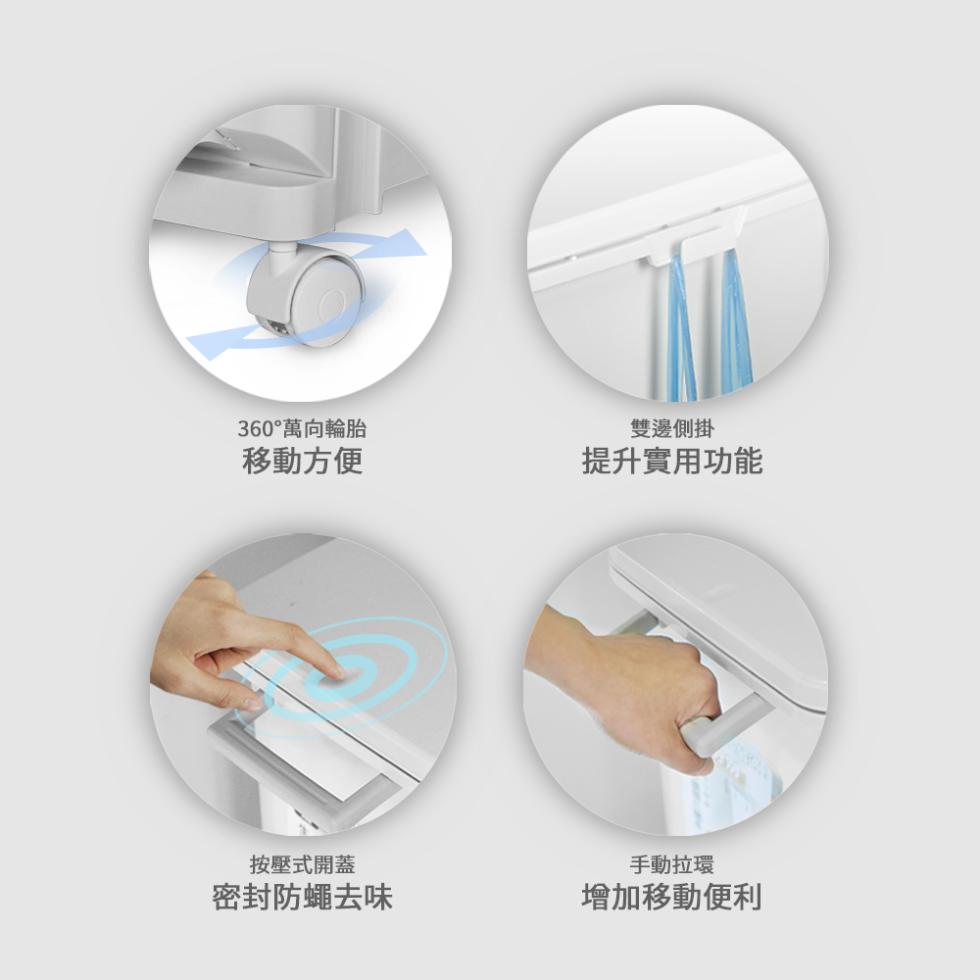 360°萬向輪胎
移動方便

雙邊側掛
提升實用功能

按壓式開蓋
密封防蠅去味

手動拉環
增加移動便利