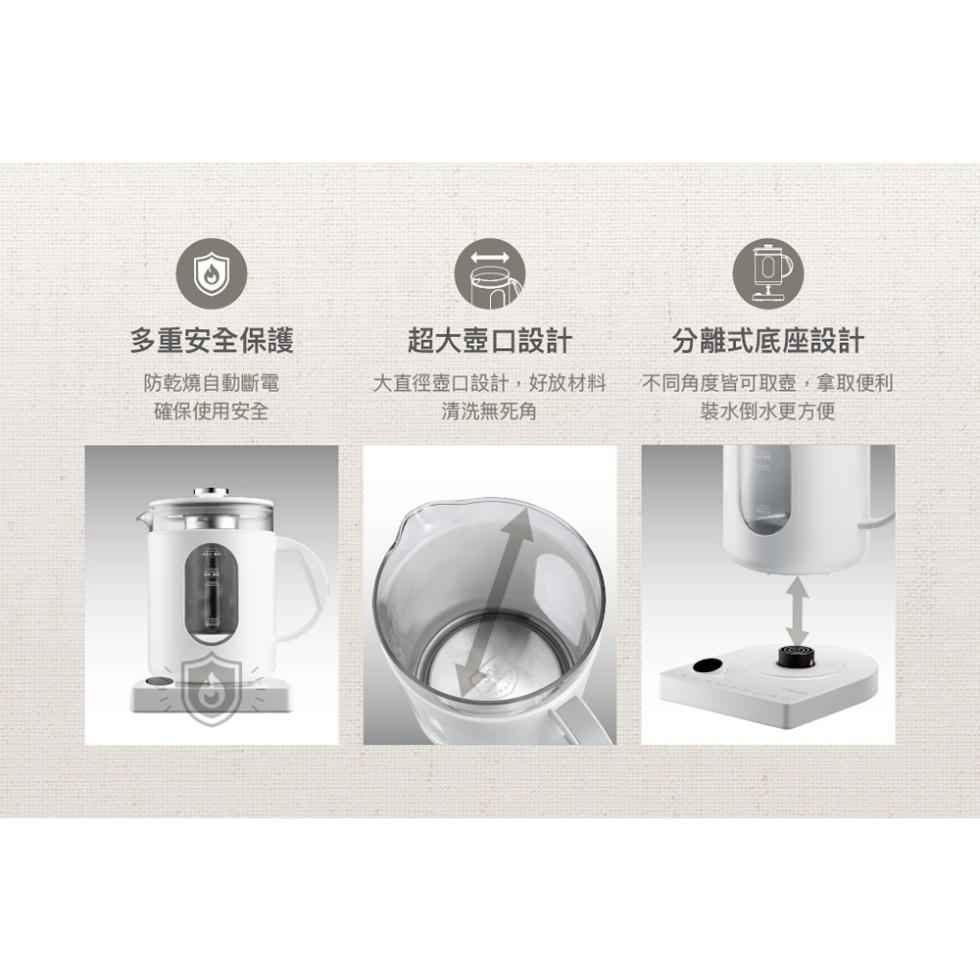 多重安全保護

防乾燒自動斷電
確保使用安全

超大壺口設計

大直徑壺口設計，好放材料
清洗無死角

分離式底座設計

不同角度皆可取壺，拿取便利
裝水倒水更方便