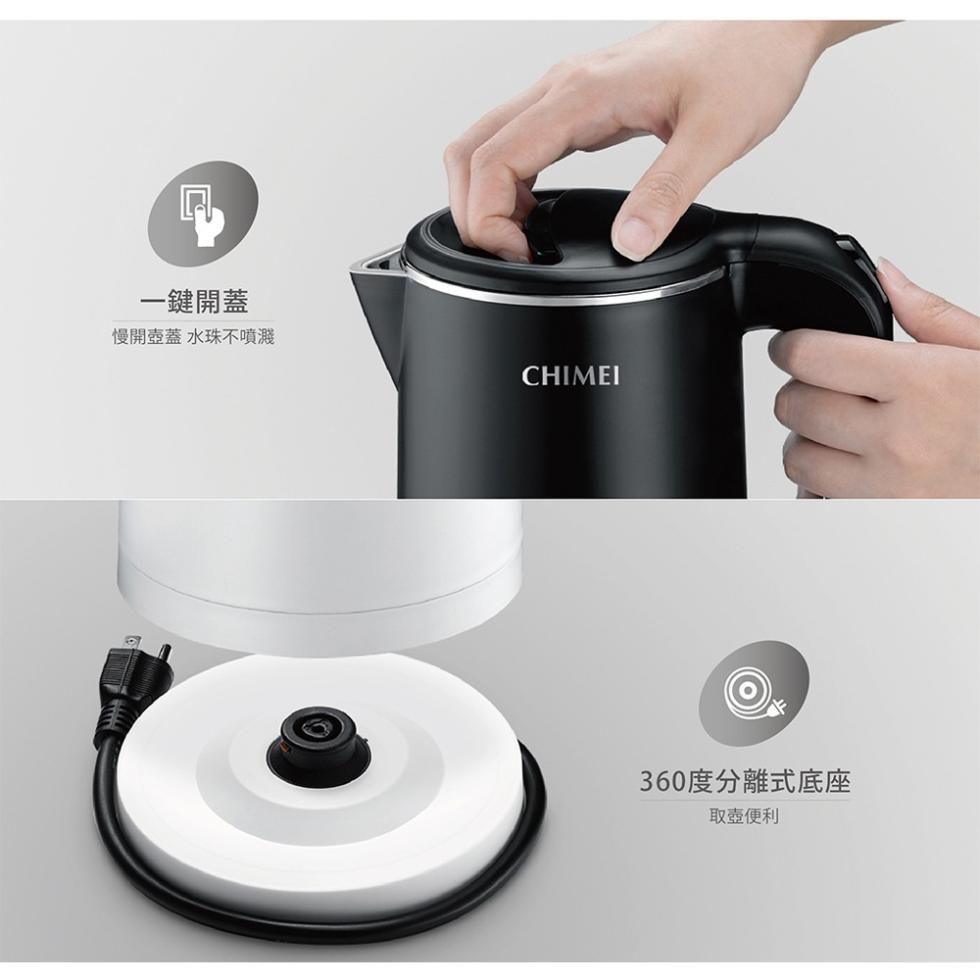 一鍵開蓋
慢開壺蓋 水珠不噴濺

CHIMEI

360度分離式底座
取壺便利