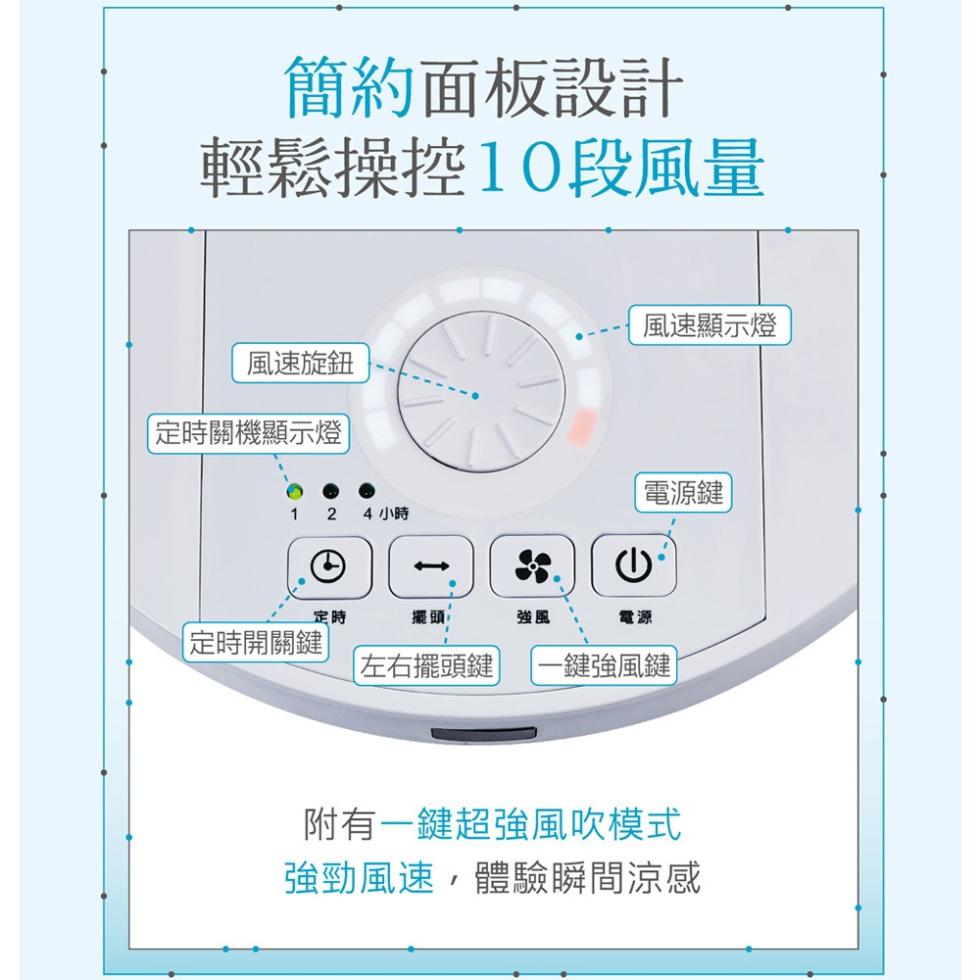 簡約面板設計
輕鬆操控10段風量

風速顯示燈

風速旋鈕

定時關機顯示燈

電源鍵

1 2 4 小時

定時 擺頭 強風 電源

定時開關鍵

左右擺頭鍵

一鍵強風鍵

附有一鍵超強風吹模式
強勁風速，體驗瞬間涼感