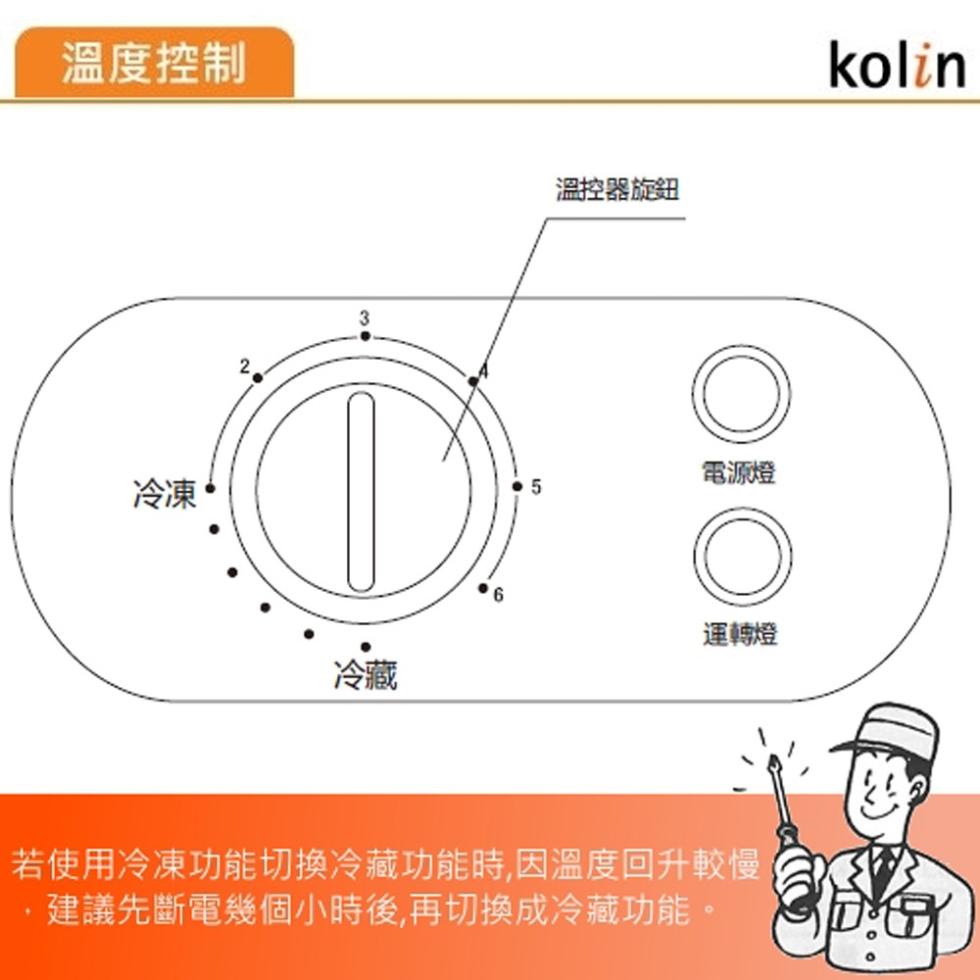 溫度控制

kolin

溫控器旋鈕

3
2
4
冷凍
5
6
冷藏

電源燈

運轉燈

若使用冷凍功能切換冷藏功能時,因溫度回升較慢，建議先斷電幾個小時後,再切換成冷藏功能。