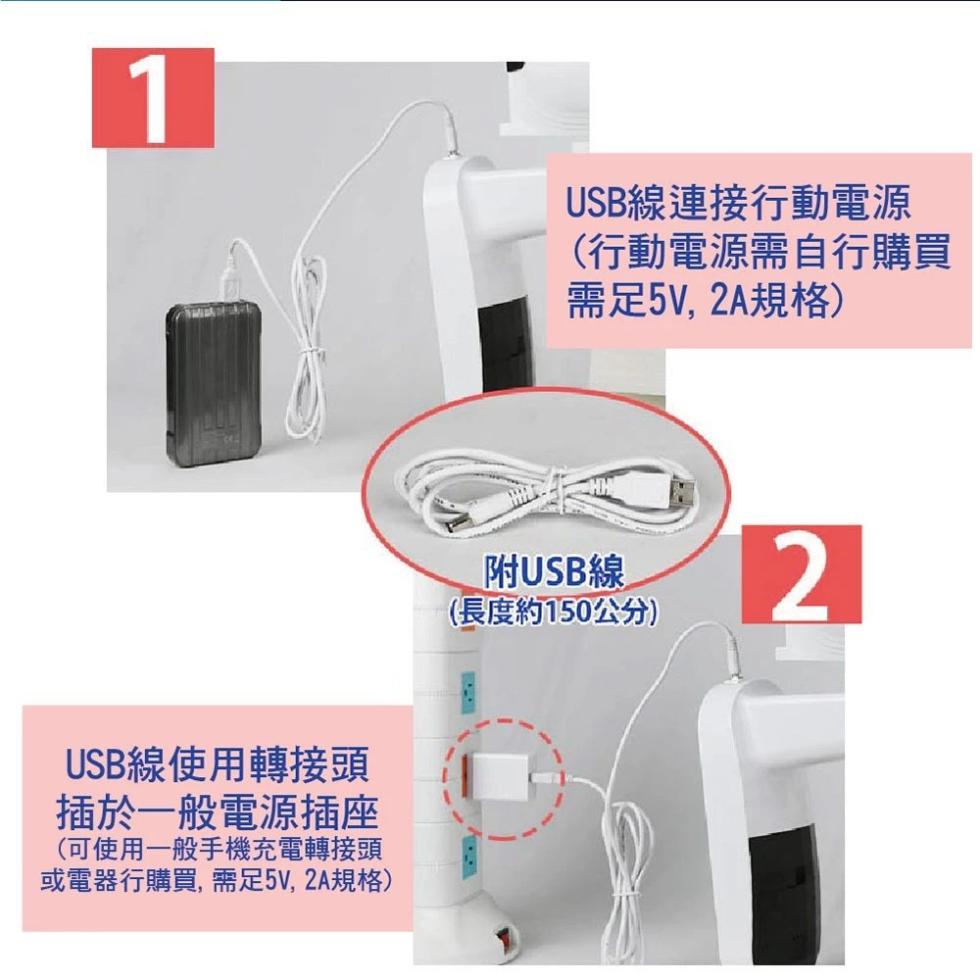 1

USB線連接行動電源
(行動電源需自行購買
需足5V, 2A規格)

附USB線
(長度約150公分)

2

USB線使用轉接頭
插於一般電源插座
(可使用一般手機充電轉接頭
或電器行購買, 需足5V, 2A規格)