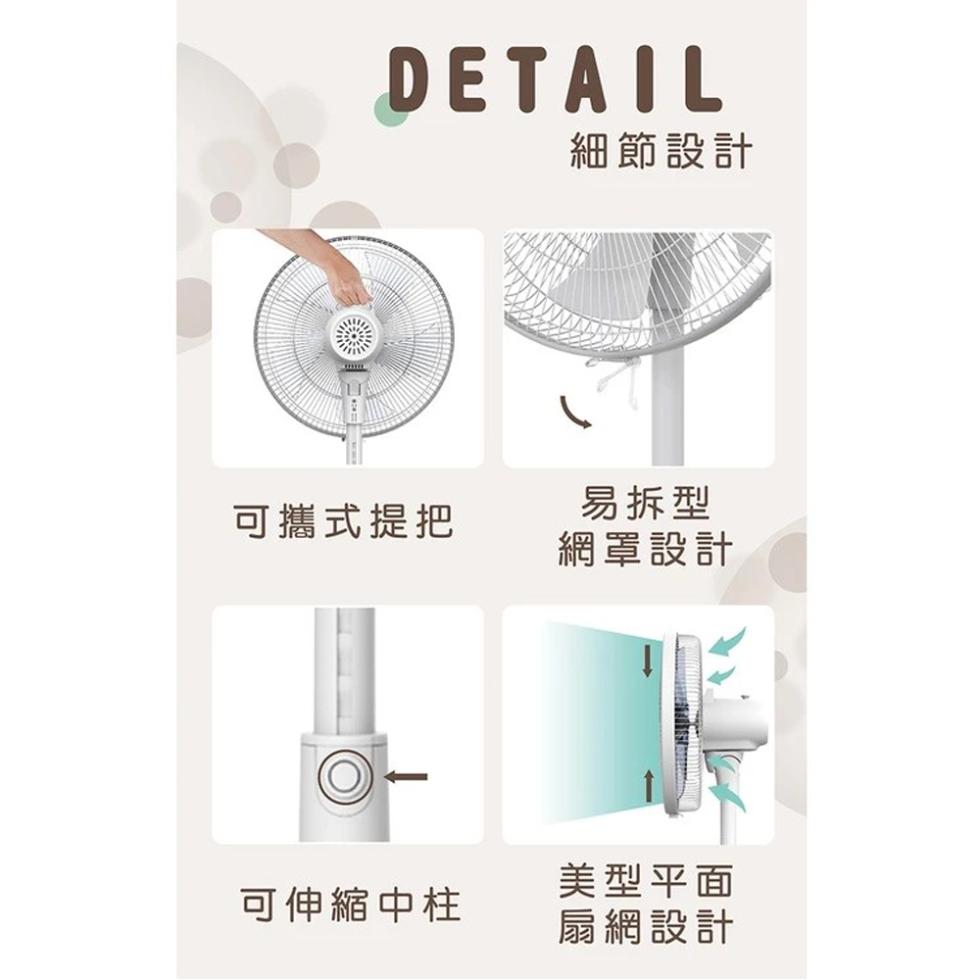 DETAIL
細節設計

可攜式提把

易拆型
網罩設計

可伸縮中柱

美型平面
扇網設計