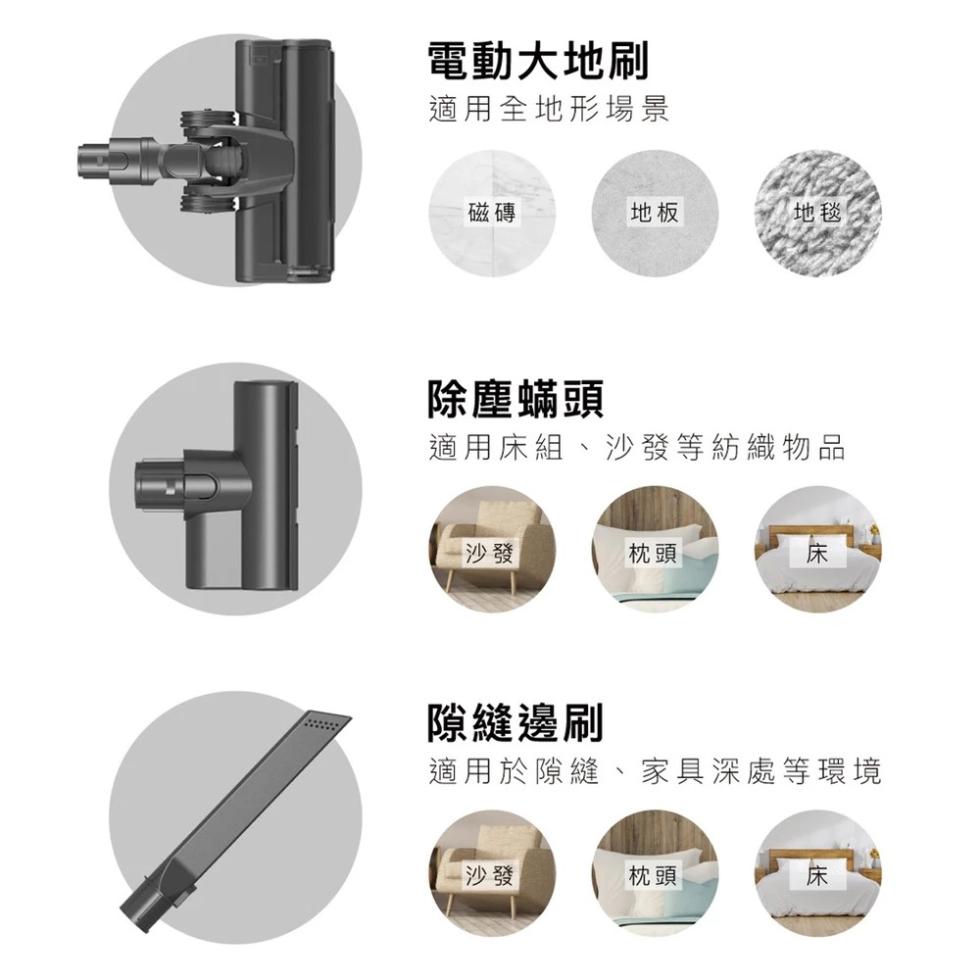 電動大地刷
適用全地形場景

磁磚 地板 地毯

除塵蟎頭
適用床組、沙發等紡織物品

沙發 枕頭 床

隙縫邊刷
適用於隙縫、家具深處等環境

沙發 枕頭 床