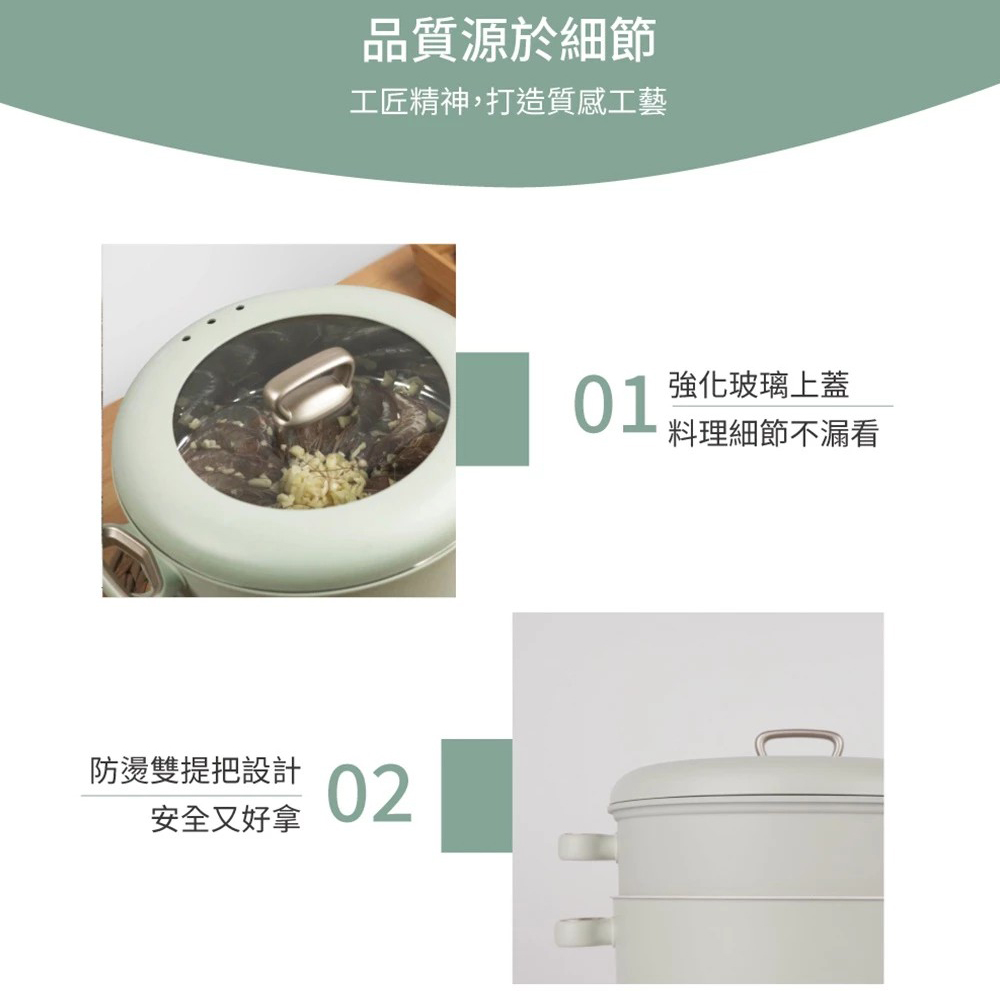 品質源於細節

工匠精神，打造質感工藝

01 強化玻璃上蓋
料理細節不漏看

防燙雙提把設計
安全又好拿 02