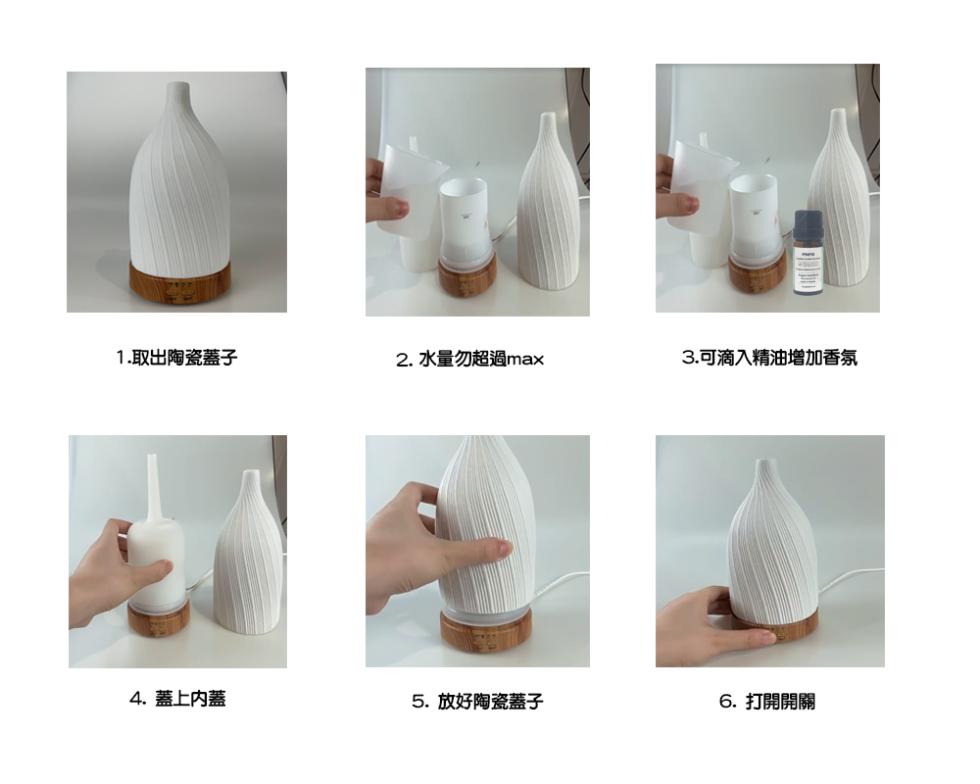 1.取出陶瓷蓋子

2. 水量勿超過max

3.可滴入精油增加香氛

4. 蓋上內蓋

5. 放好陶瓷蓋子

6. 打開開關