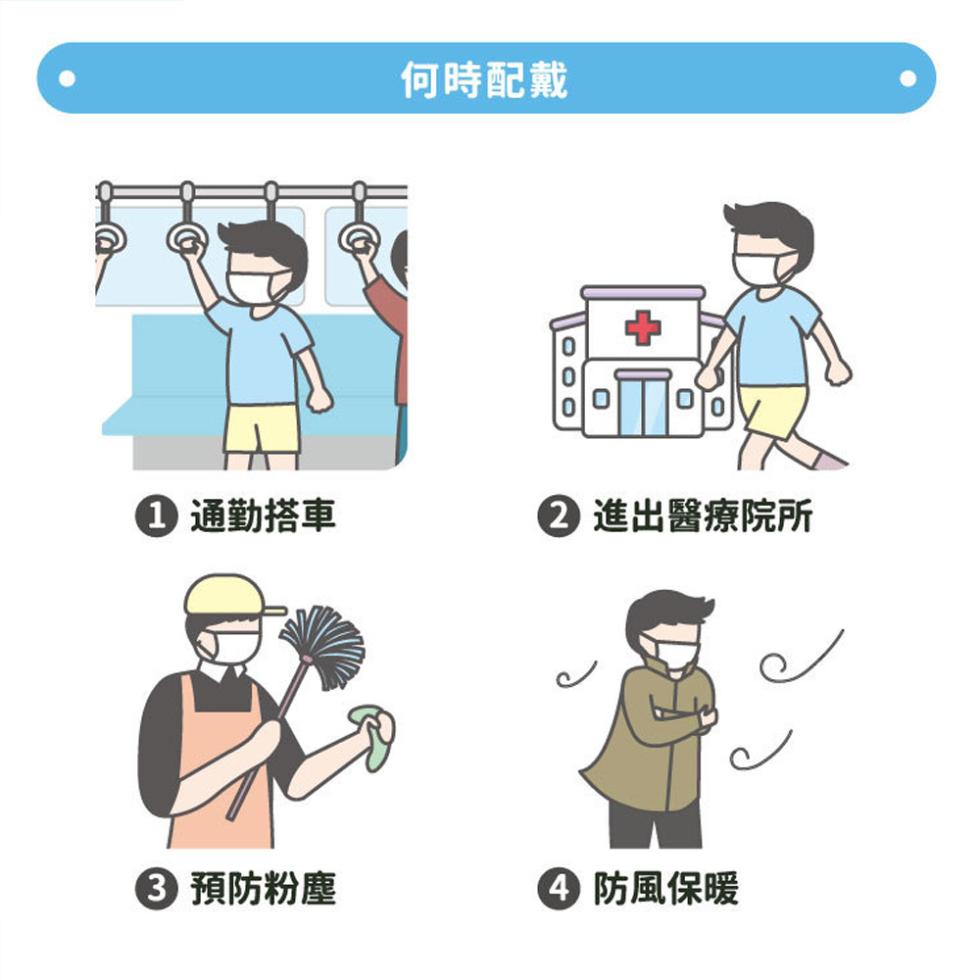 何時配戴

❶ 通勤搭車

❷ 進出醫療院所

❸ 預防粉塵

❹ 防風保暖