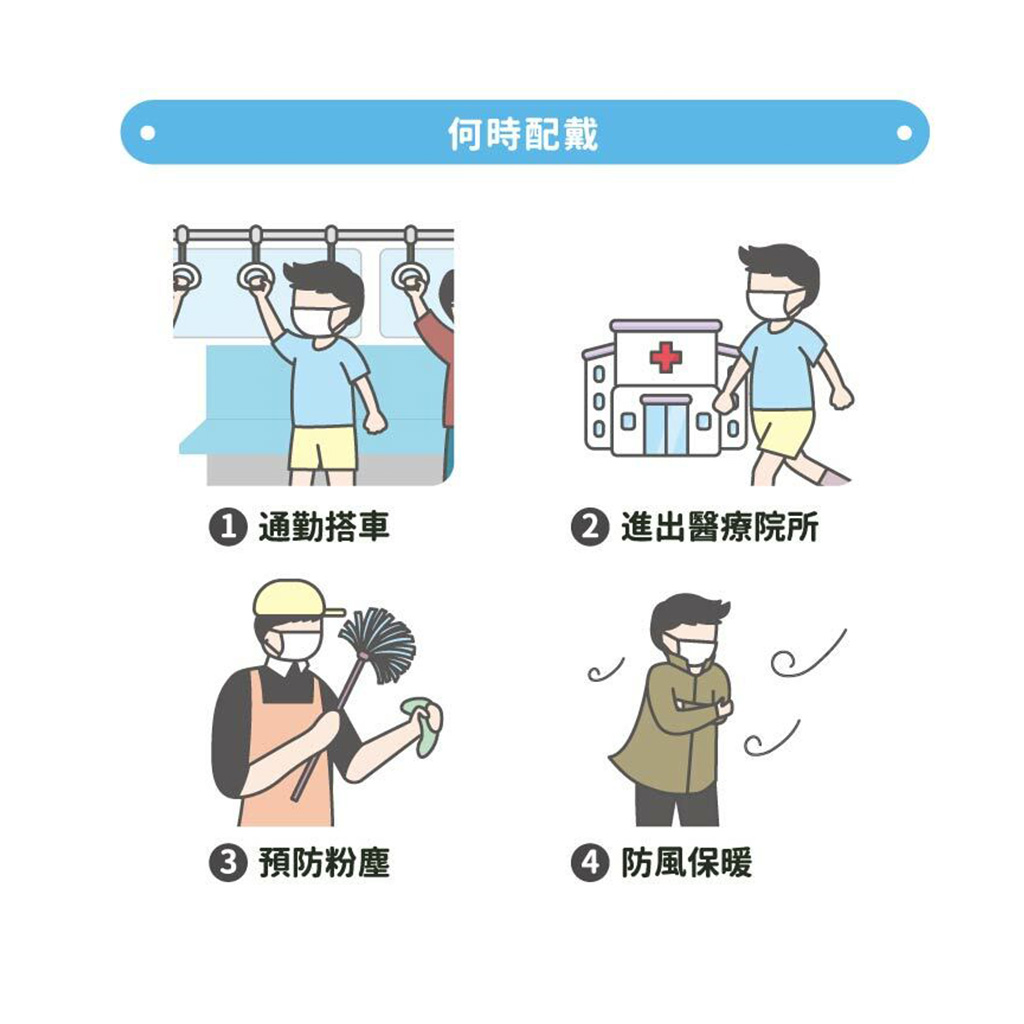 何時配戴

1 通勤搭車

2 進出醫療院所

3 預防粉塵

4 防風保暖