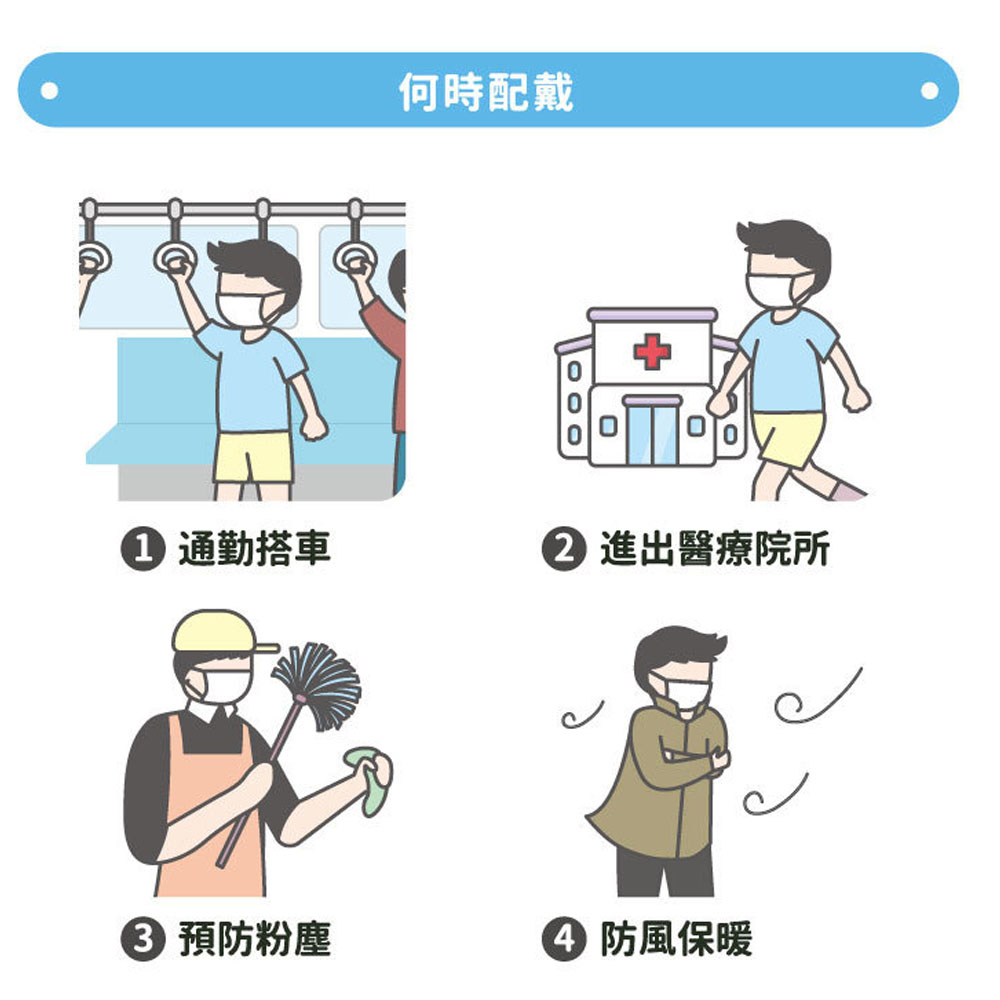 何時配戴

1 通勤搭車

2 進出醫療院所

3 預防粉塵

4 防風保暖