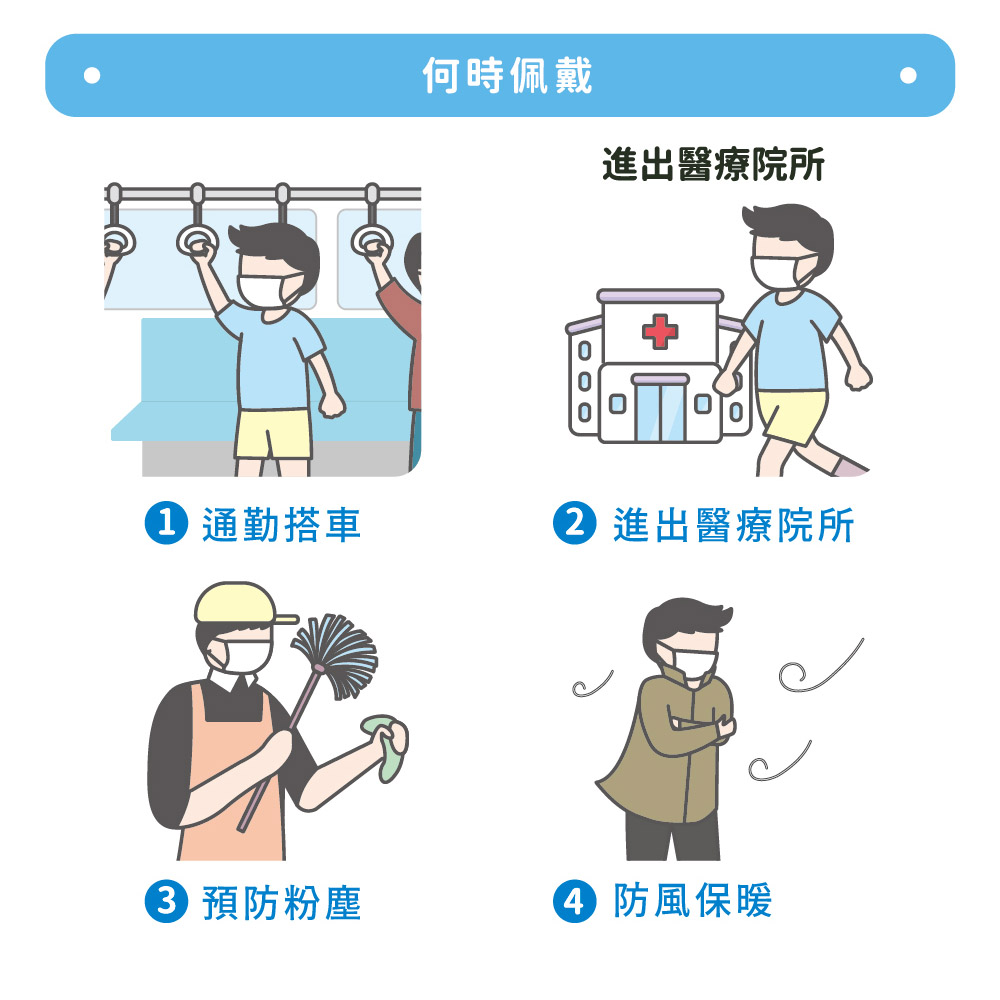 何時佩戴

進出醫療院所

1 通勤搭車

2 進出醫療院所

3 預防粉塵

4 防風保暖