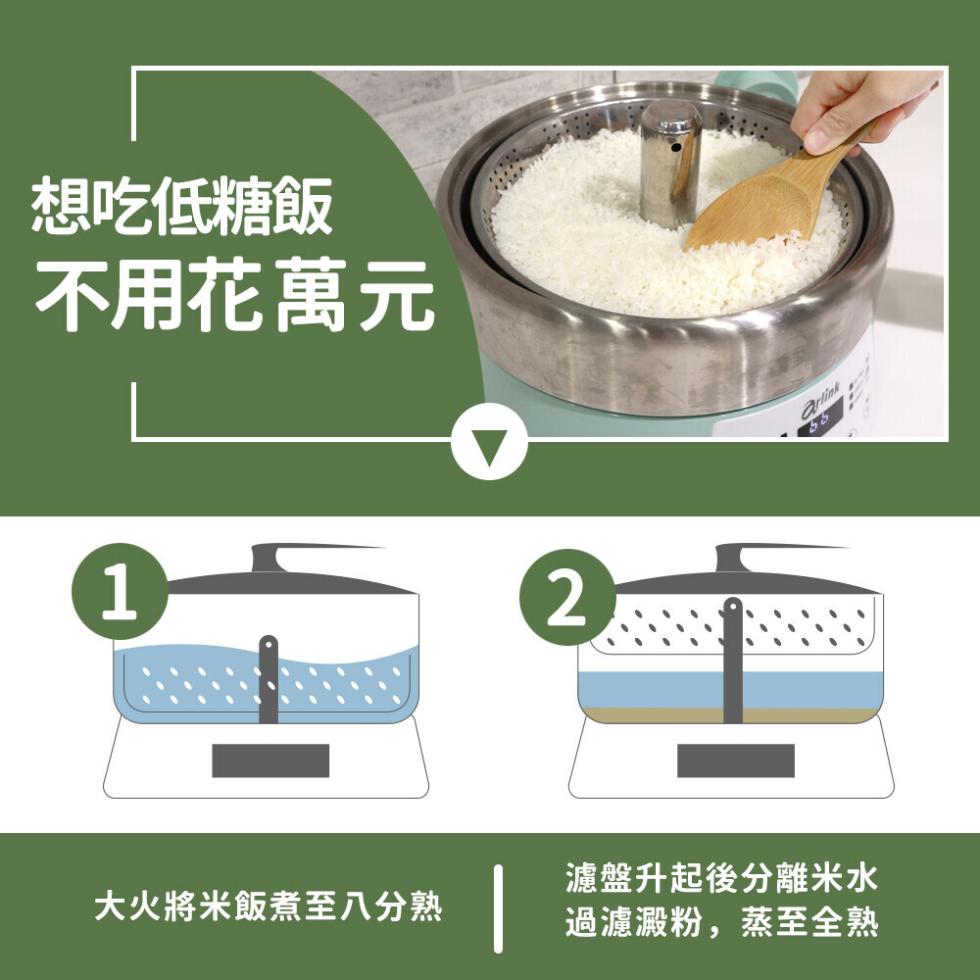 想吃低糖飯
不用花萬元

arlink

1

2

大火將米飯煮至八分熟

濾盤升起後分離米水
過濾澱粉，蒸至全熟