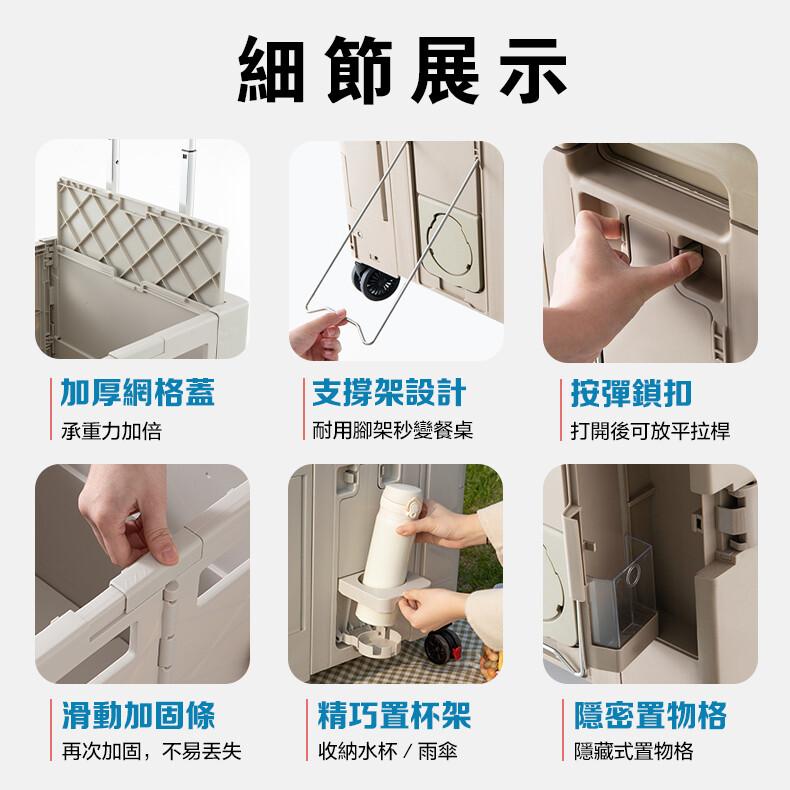 細節展示

加厚網格蓋
承重力加倍

支撐架設計
耐用腳架秒變餐桌

按彈鎖扣
打開後可放平拉桿

滑動加固條
再次加固，不易丟失

精巧置杯架
收納水杯 / 雨傘

隱密置物格
隱藏式置物格