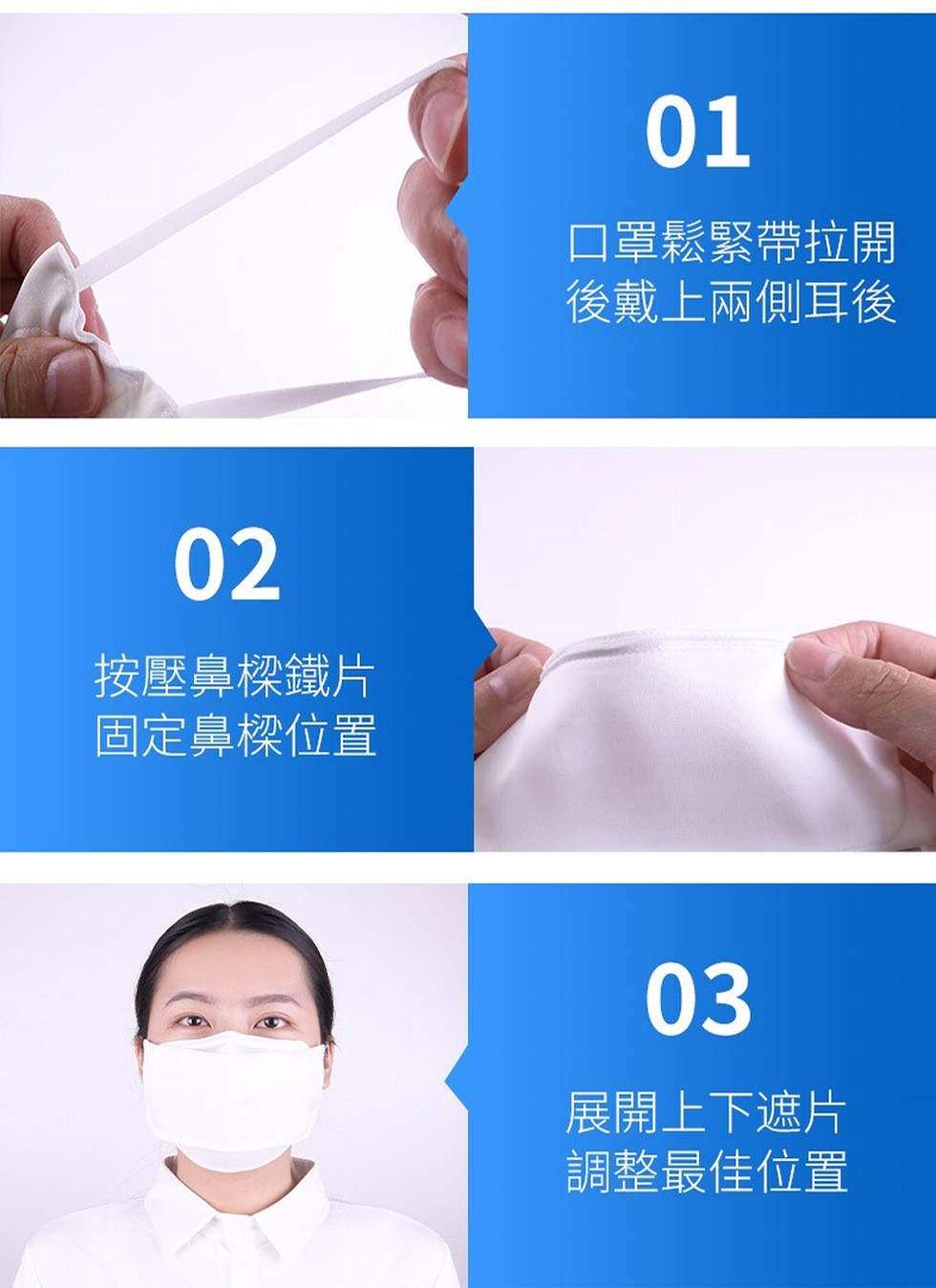 01

口罩鬆緊帶拉開
後戴上兩側耳後

02

按壓鼻樑鐵片
固定鼻樑位置

03

展開上下遮片
調整最佳位置