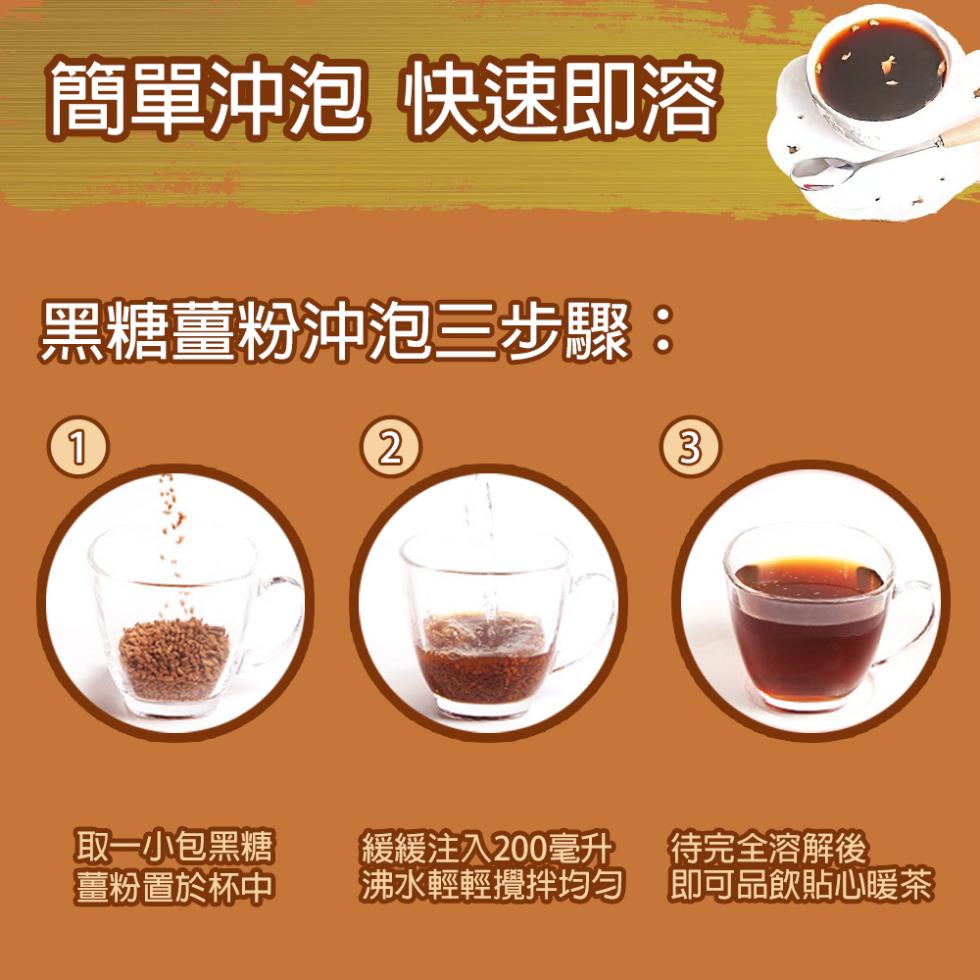 簡單沖泡 快速即溶

黑糖薑粉沖泡三步驟：

1

2

3

取一小包黑糖薑粉置於杯中

緩緩注入200毫升沸水輕輕攪拌均勻

待完全溶解後即可品飲貼心暖茶