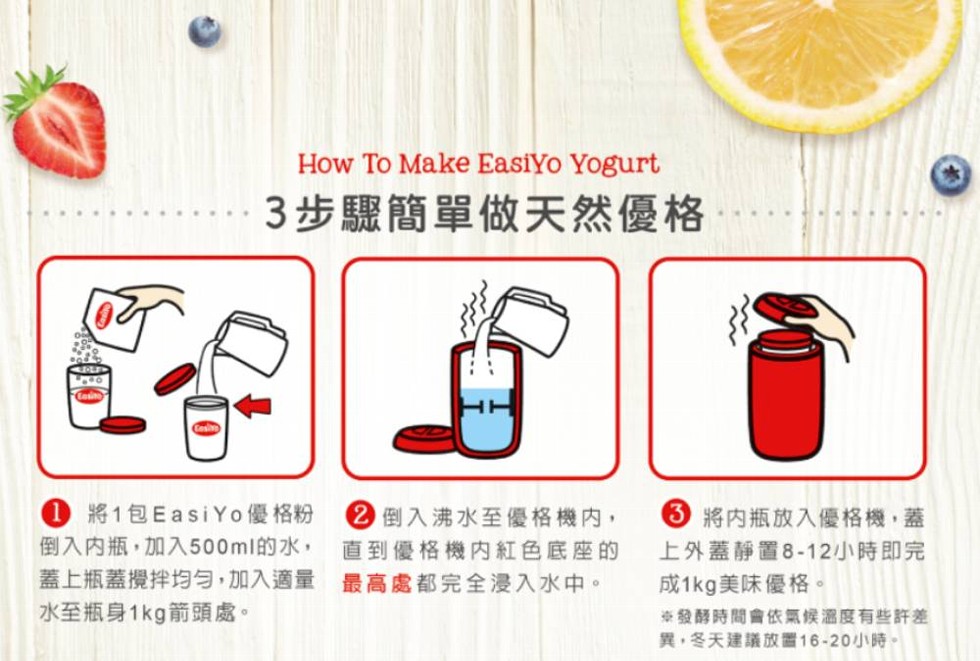 How To Make EasiYo Yogurt

3步驟簡單做天然優格

EasiYo

EasiYo

EasiYo

1 將1包EasiYo優格粉倒入內瓶，加入500ml的水，蓋上瓶蓋攪拌均勻，加入適量水至瓶身1kg箭頭處。

2 倒入沸水至優格機內，直到優格機內紅色底座的最高處都完全浸入水中。

3 將內瓶放入優格機，蓋上外蓋靜置8-12小時即完成1kg美味優格。

※發酵時間會依氣候溫度有些許差異，冬天建議放置16-20小時。