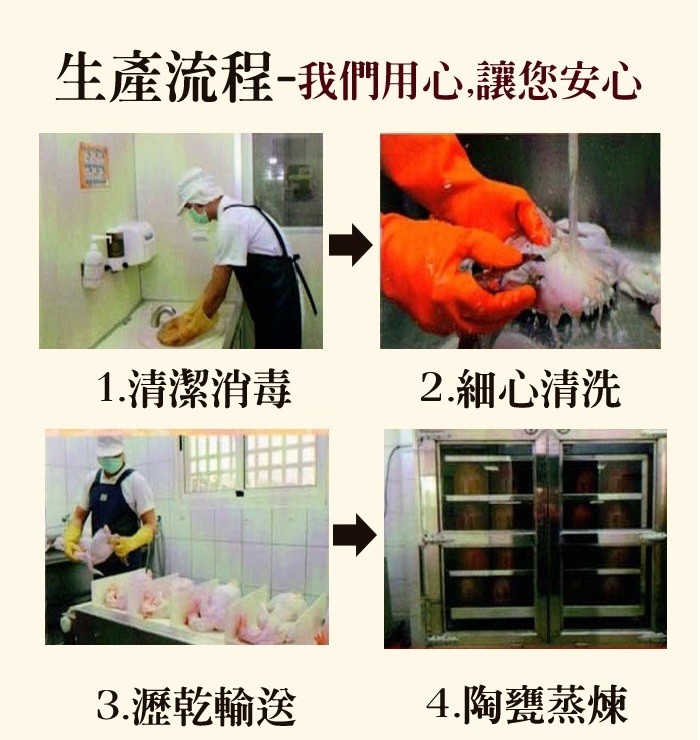 生產流程-我們用心,讓您安心

1.清潔消毒

2.細心清洗

3.瀝乾輸送

4.陶甕蒸煉