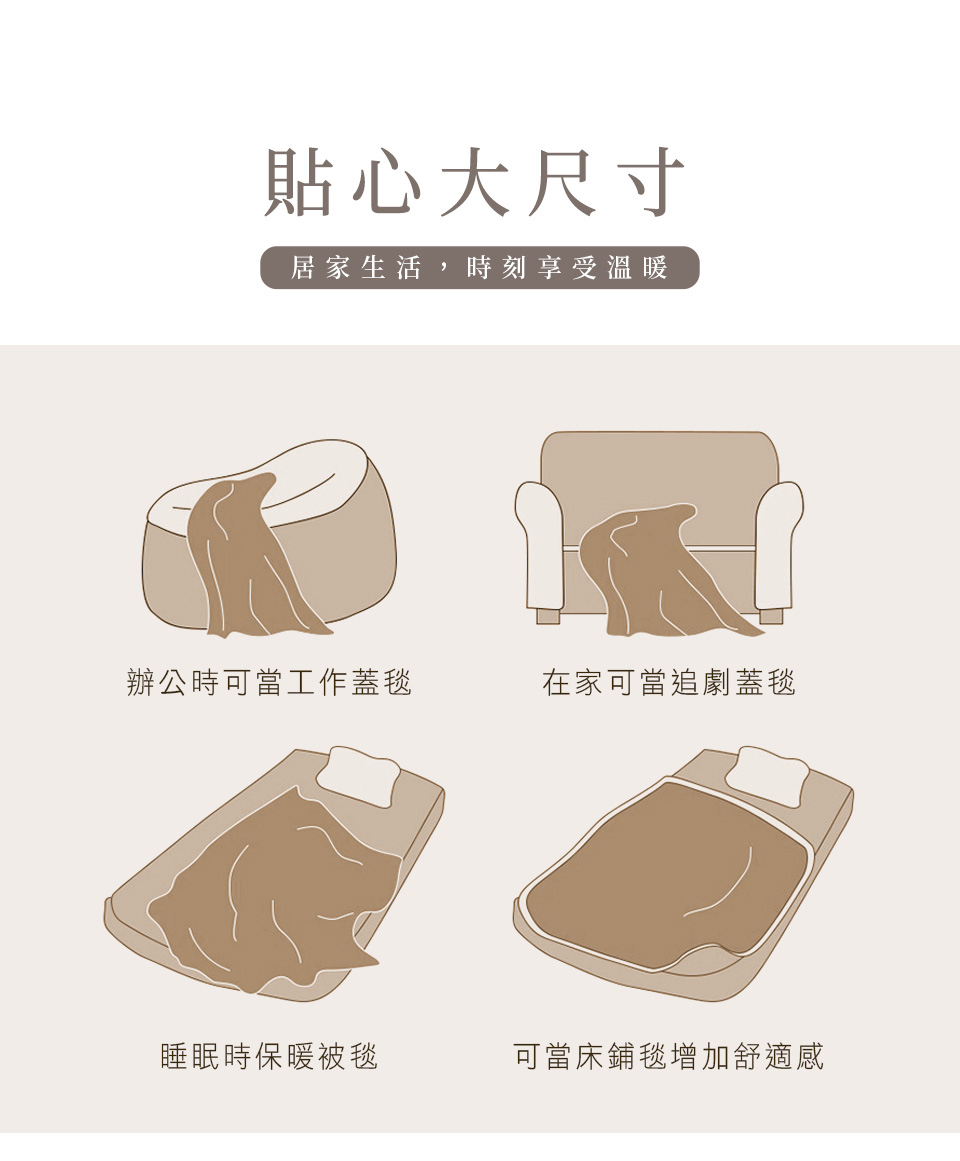 貼心大尺寸

居家生活，時刻享受溫暖

辦公時可當工作蓋毯

在家可當追劇蓋毯

睡眠時保暖被毯

可當床鋪毯增加舒適感