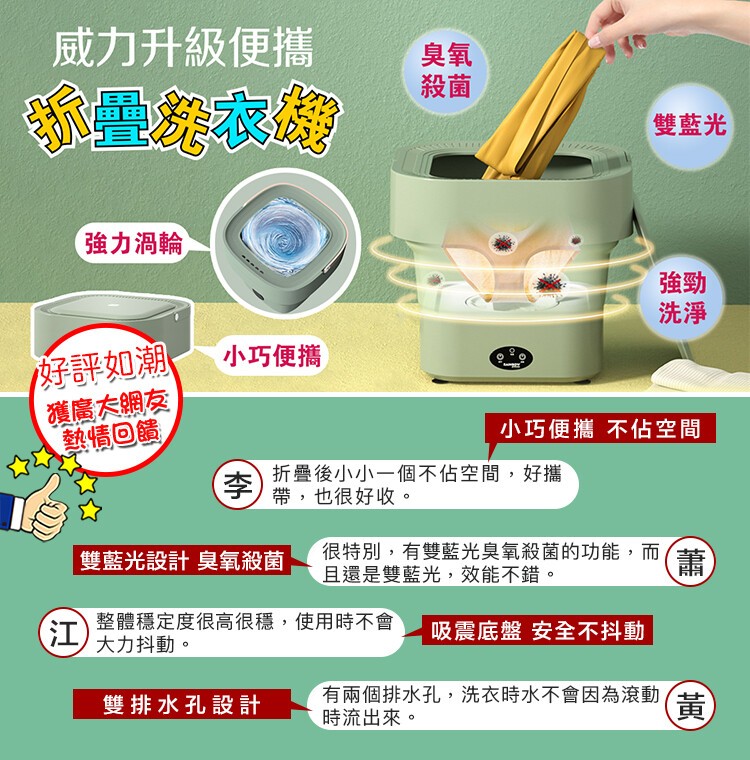 威力升級便攜
折疊洗衣機

臭氧殺菌

雙藍光

強力渦輪

強勁洗淨

小巧便攜

好評如潮
獲廣大網友熱情回饋

小巧便攜 不佔空間

李 折疊後小小一個不佔空間，好攜帶，也很好收。

雙藍光設計 臭氧殺菌

很特別，有雙藍光臭氧殺菌的功能，而且還是雙藍光，效能不錯。 蕭

江 整體穩定度很高很穩，使用時不會大力抖動。

吸震底盤 安全不抖動

雙排水孔設計

有兩個排水孔，洗衣時水不會因為滾動時流出來。 黃