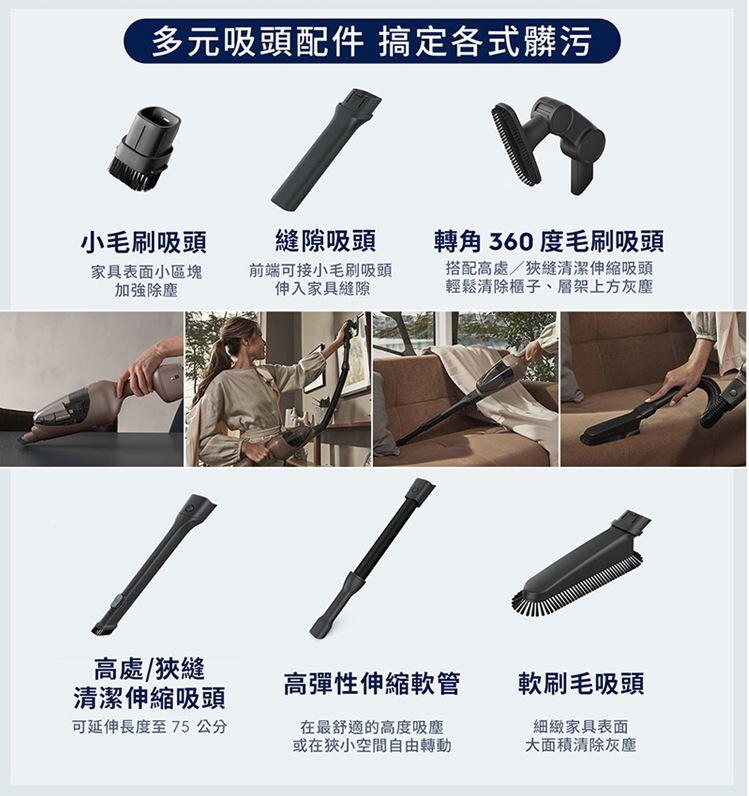 多元吸頭配件 搞定各式髒污

小毛刷吸頭
家具表面小區塊
加強除塵

縫隙吸頭
前端可接小毛刷吸頭
伸入家具縫隙

轉角 360 度毛刷吸頭
搭配高處／狹縫清潔伸縮吸頭
輕鬆清除櫃子、層架上方灰塵

高處/狹縫
清潔伸縮吸頭
可延伸長度至 75 公分

高彈性伸縮軟管
在最舒適的高度吸塵
或在狹小空間自由轉動

軟刷毛吸頭
細緻家具表面
大面積清除灰塵