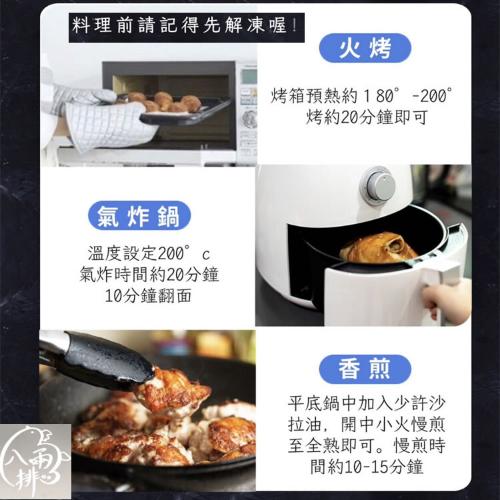 料理前請記得先解凍喔!

火烤

烤箱預熱約180°-200°
烤約20分鐘即可

氣炸鍋

溫度設定200°c
氣炸時間約20分鐘
10分鐘翻面

香煎

平底鍋中加入少許沙拉油，開中小火慢煎至全熟即可。慢煎時間約10-15分鐘

八兩排