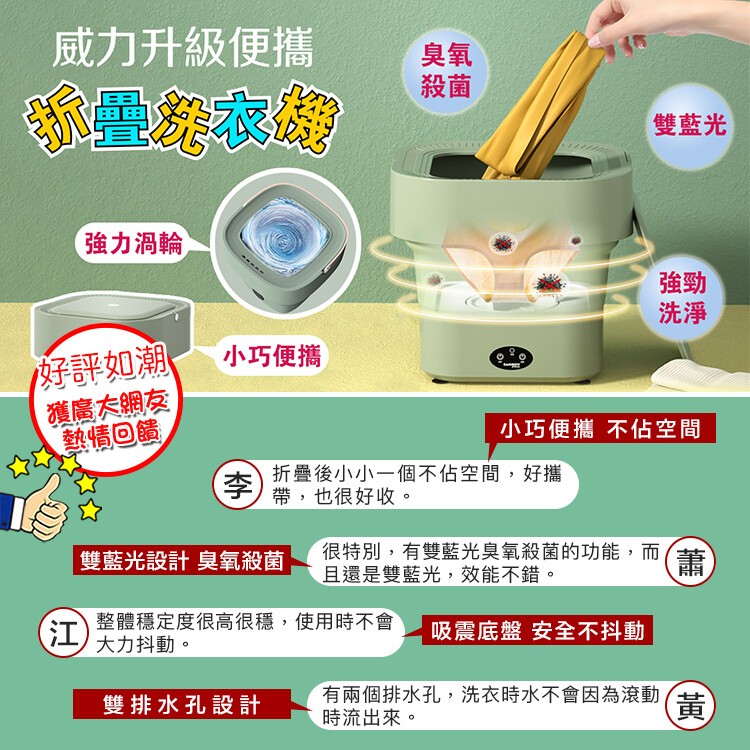 威力升級便攜
折疊洗衣機

臭氧殺菌

雙藍光

強力渦輪

強勁洗淨

小巧便攜

好評如潮
獲廣大網友熱情回饋

小巧便攜 不佔空間

李 折疊後小小一個不佔空間，好攜帶，也很好收。

雙藍光設計 臭氧殺菌

很特別，有雙藍光臭氧殺菌的功能，而且還是雙藍光，效能不錯。 蕭

江 整體穩定度很高很穩，使用時不會大力抖動。

吸震底盤 安全不抖動

雙排水孔設計

有兩個排水孔，洗衣時水不會因為滾動時流出來。 黃