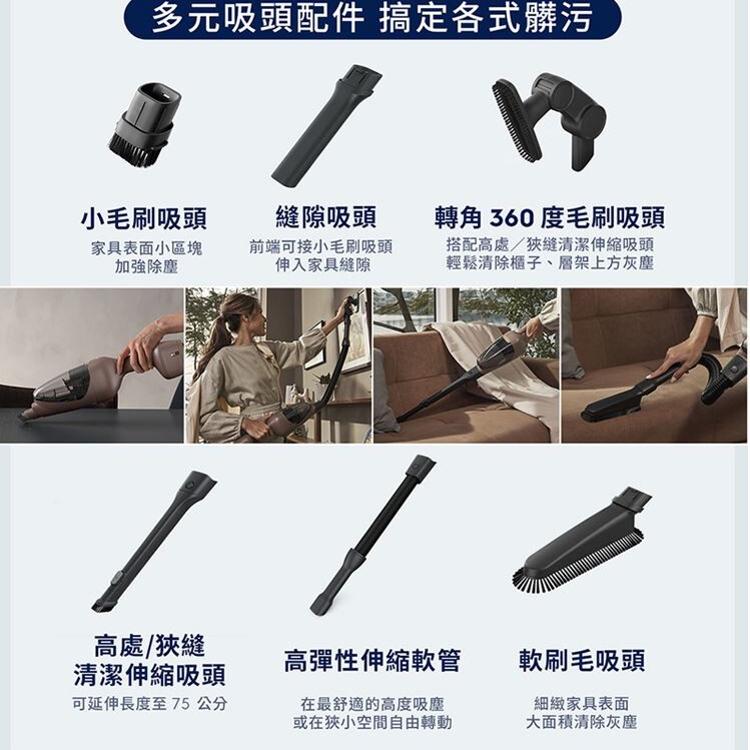 多元吸頭配件 搞定各式髒污

小毛刷吸頭
家具表面小區塊
加強除塵

縫隙吸頭
前端可接小毛刷吸頭
伸入家具縫隙

轉角 360 度毛刷吸頭
搭配高處／狹縫清潔伸縮吸頭
輕鬆清除櫃子、層架上方灰塵

高處/狹縫
清潔伸縮吸頭
可延伸長度至 75 公分

高彈性伸縮軟管
在最舒適的高度吸塵
或在狹小空間自由轉動

軟刷毛吸頭
細緻家具表面
大面積清除灰塵