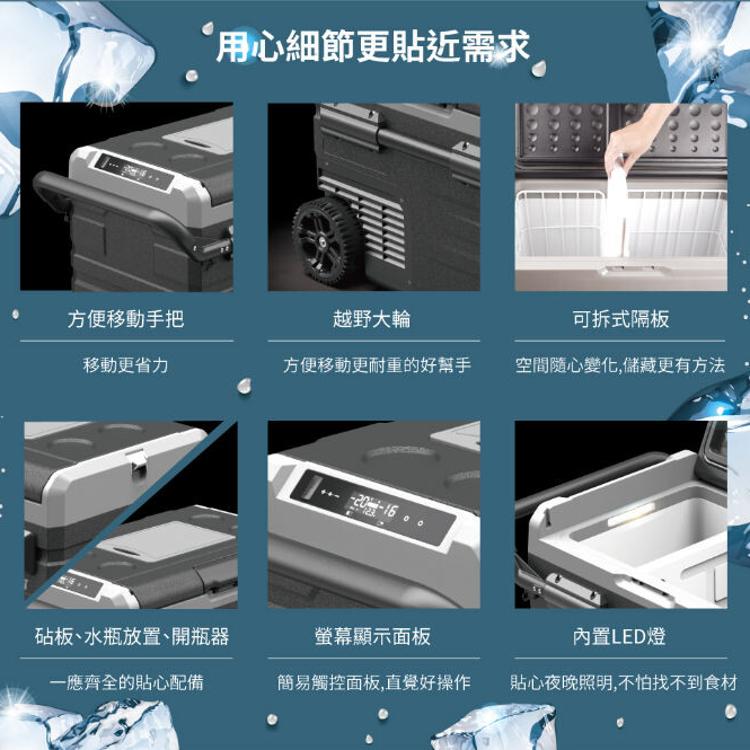 用心細節更貼近需求

方便移動手把
移動更省力

越野大輪
方便移動更耐重的好幫手

可拆式隔板
空間隨心變化,儲藏更有方法

-20 -16

砧板、水瓶放置、開瓶器
一應齊全的貼心配備

螢幕顯示面板
簡易觸控面板,直覺好操作

內置LED燈
貼心夜晚照明,不怕找不到食材