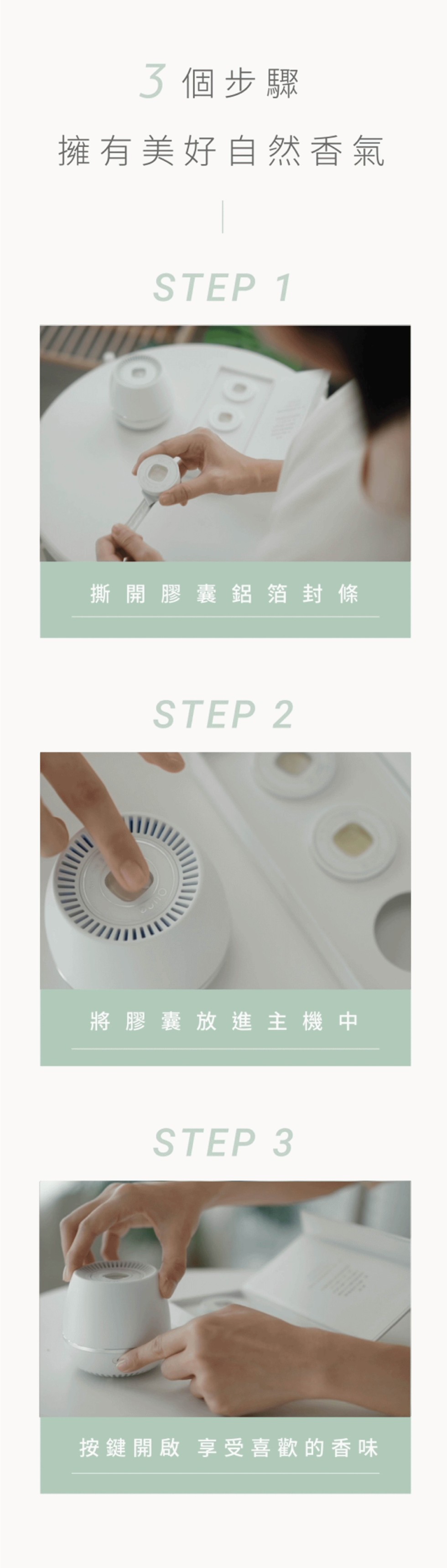 3 個步驟
擁有美好自然香氣

STEP 1

撕開膠囊鋁箔封條

STEP 2

將膠囊放進主機中

STEP 3

按鍵開啟 享受喜歡的香味