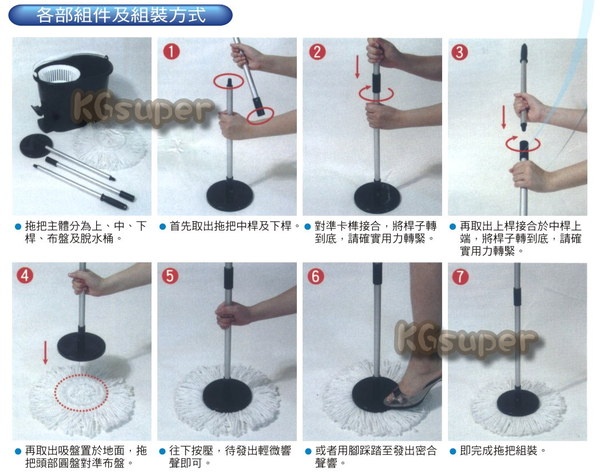 各部組件及組裝方式

KGsuper

● 拖把主體分為上、中、下桿、布盤及脫水桶。

1
● 首先取出拖把中桿及下桿。

2
● 對準卡榫接合，將桿子轉到底，請確實用力轉緊。

3
● 再取出上桿接合於中桿上端，將桿子轉到底，請確實用力轉緊。

4
● 再取出吸盤置於地面，拖把頭部圓盤對準布盤。

5
● 往下按壓，待發出輕微響聲即可。

6
KGsuper
● 或者用腳踩踏至發出密合聲響。

7
● 即完成拖把組裝。