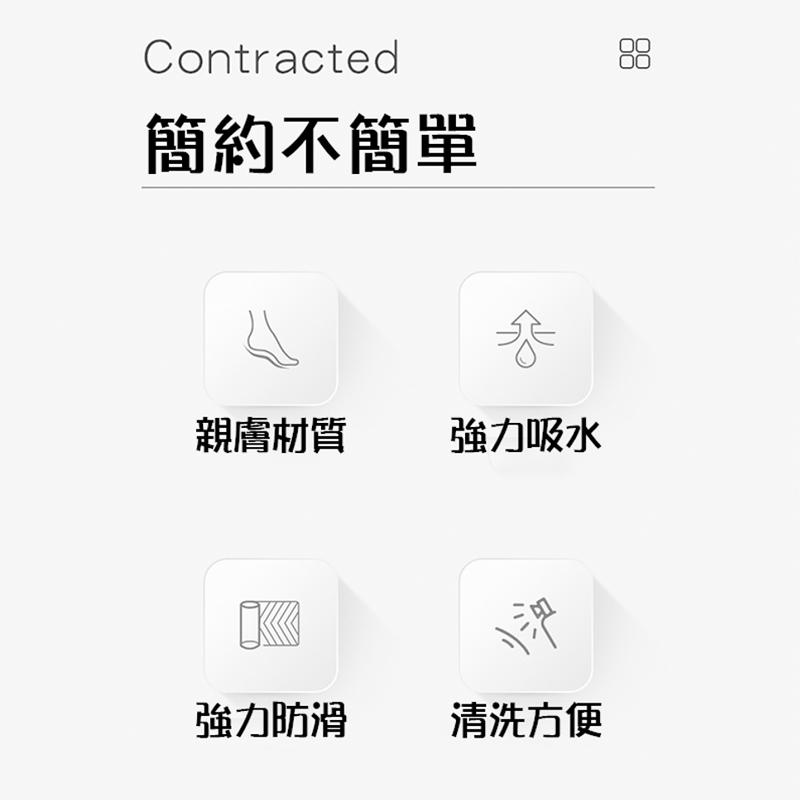 Contracted

簡約不簡單

親膚材質

強力吸水

強力防滑

清洗方便