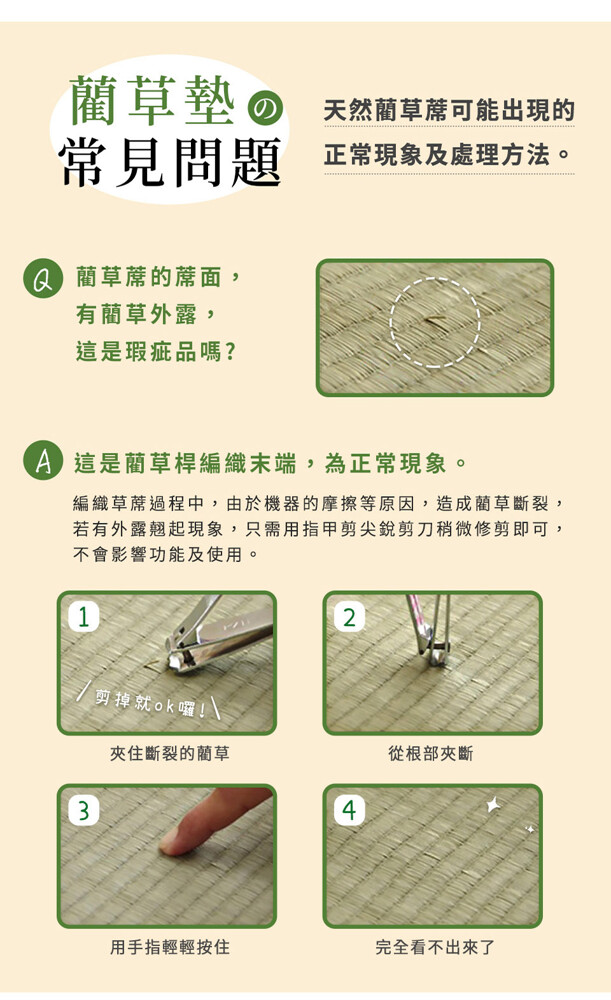 藺草墊の
常見問題

天然藺草蓆可能出現的
正常現象及處理方法。

Q 藺草蓆的蓆面，
有藺草外露，
這是瑕疵品嗎？

A 這是藺草桿編織末端，為正常現象。

編織草蓆過程中，由於機器的摩擦等原因，造成藺草斷裂，若有外露翹起現象，只需用指甲剪尖銳剪刀稍微修剪即可，不會影響功能及使用。

1
剪掉就ok囉！
夾住斷裂的藺草

2
從根部夾斷

3
用手指輕輕按住

4
完全看不出來了