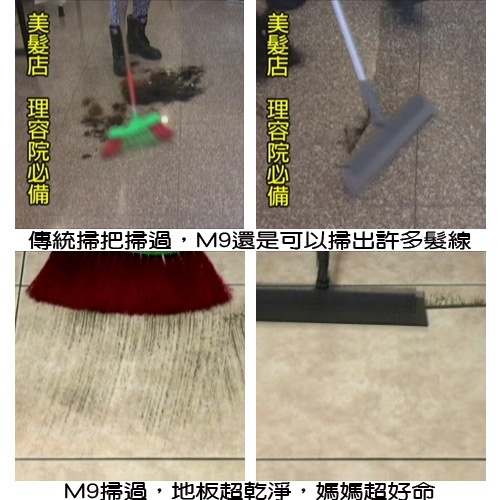 美髮店 理容院必備

美髮店 理容院必備

傳統掃把掃過，M9還是可以掃出許多髮線

M9掃過，地板超乾淨，媽媽超好命